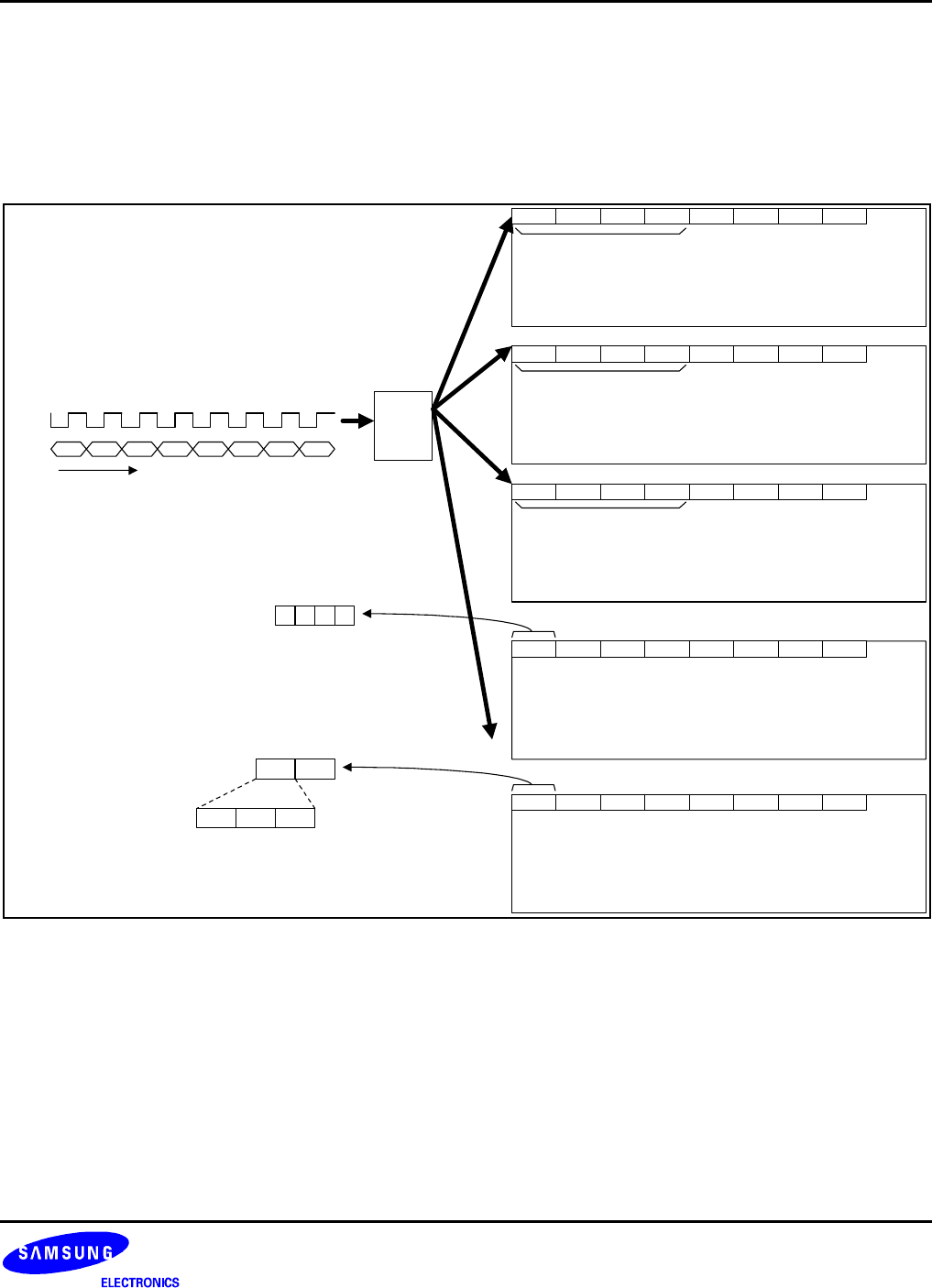 SAMSUNG
ELECTRONICS