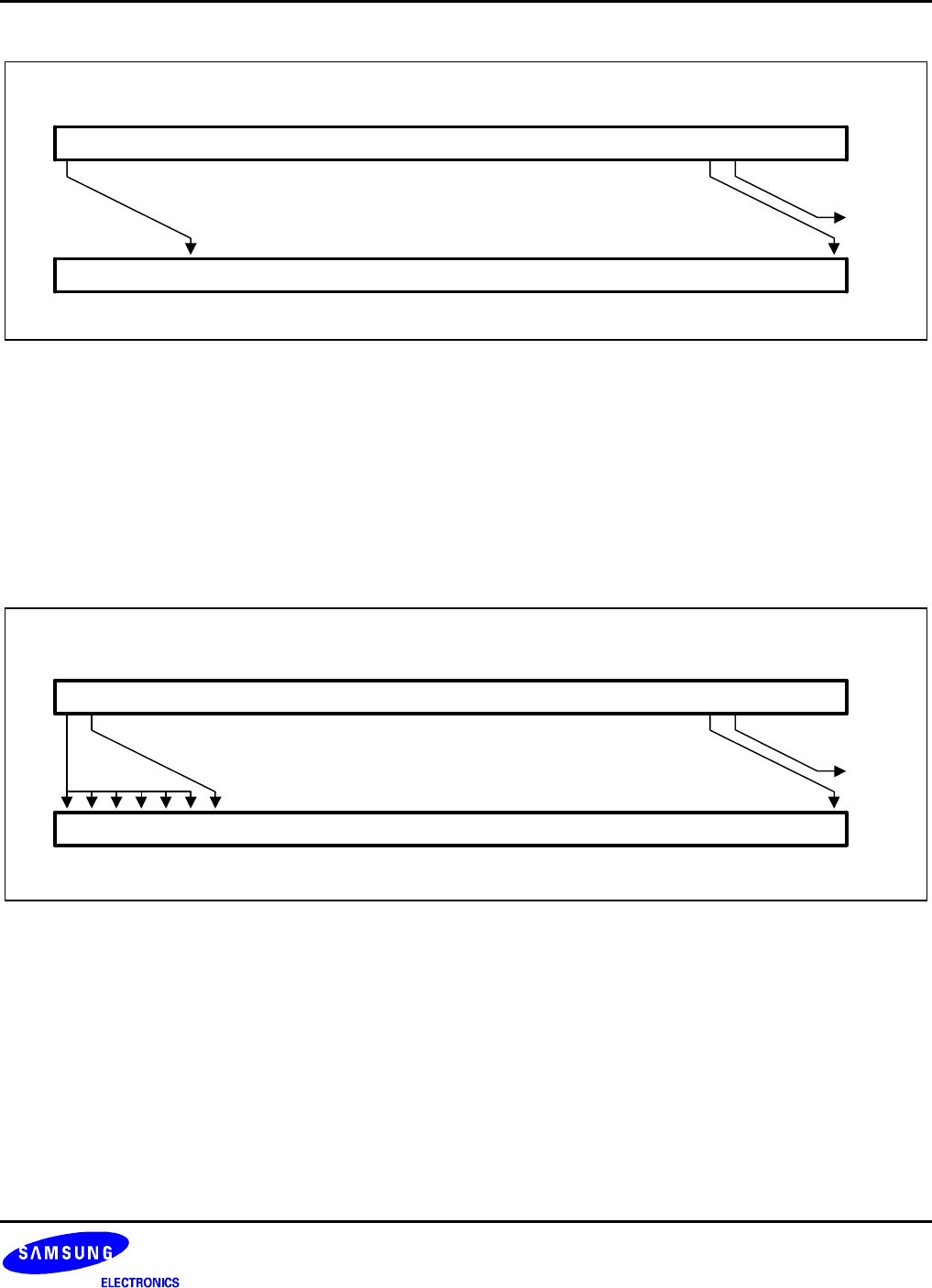 SAMSUNG
ELECTRONICS