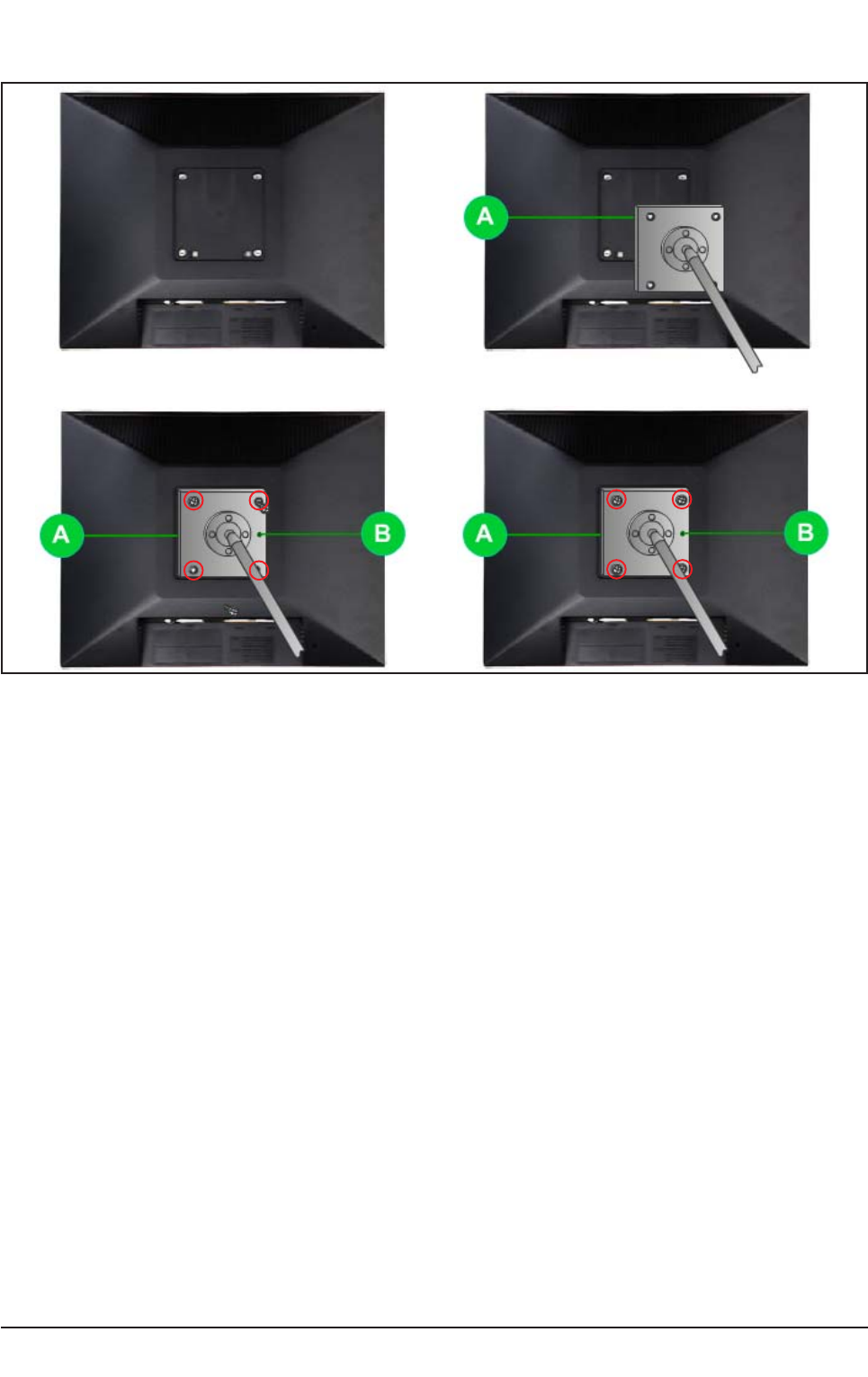 A

A

B

A

B