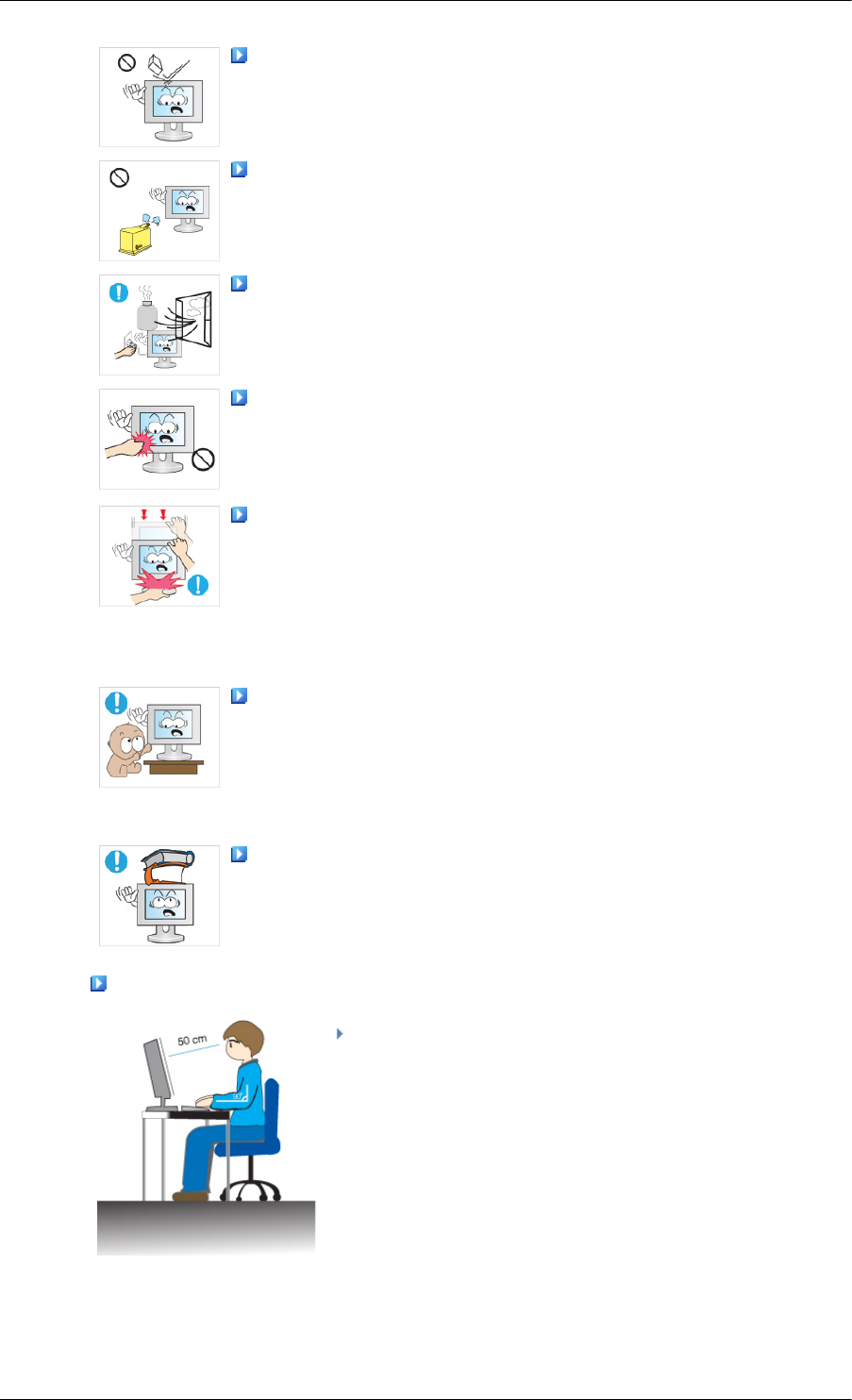 50 cm