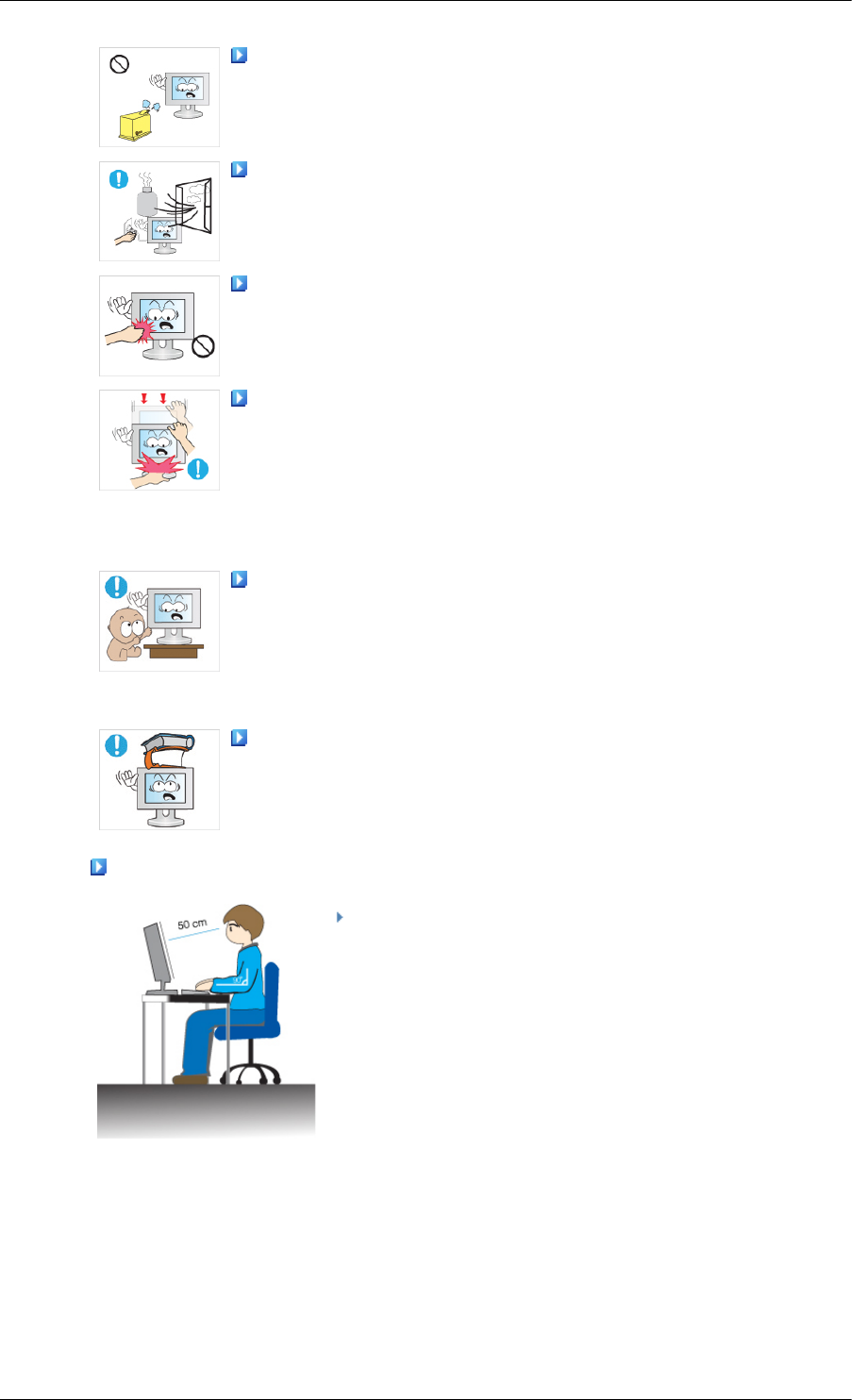 50 cm