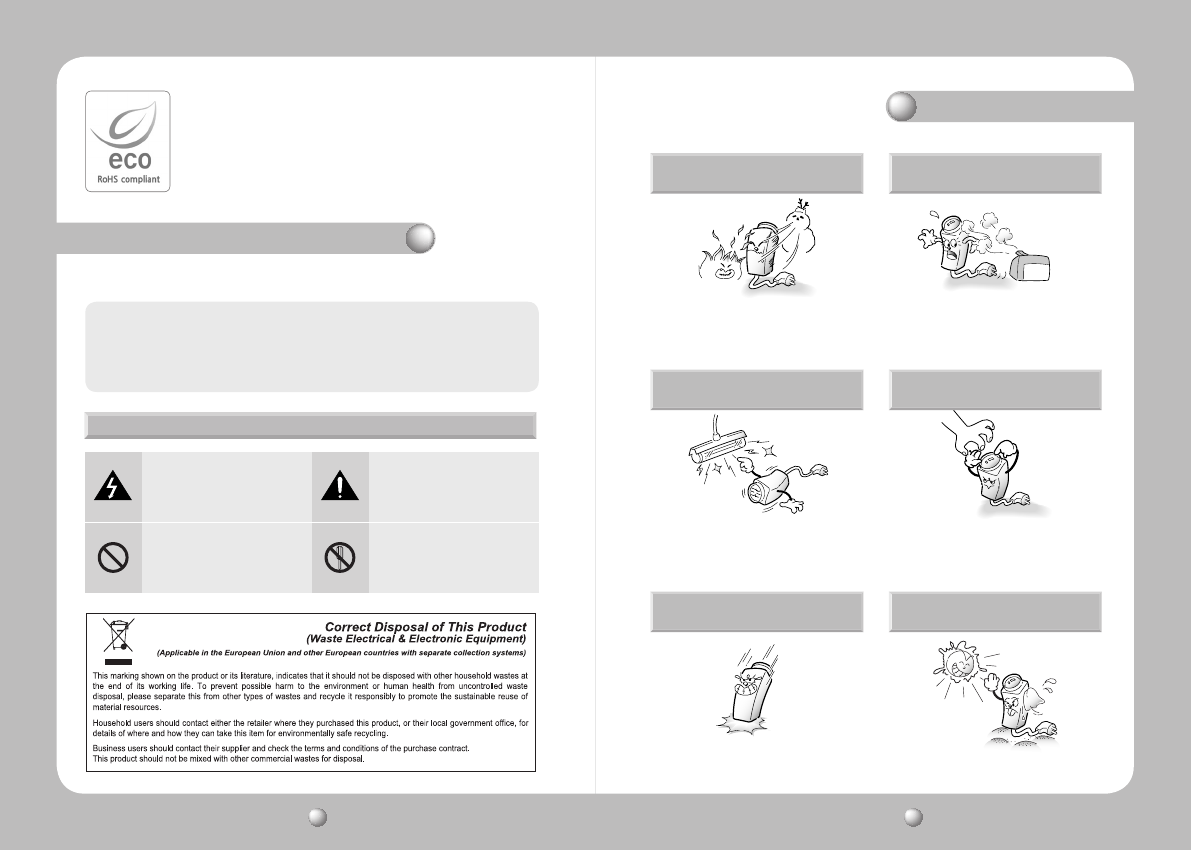 eco
RoHS compliant

Correct Disposal of This Product
(Waste Electrical & Electronic Equipment)
(Applicable in the European Union and other European countries with separate collection systems)

This marking shown on the product or its literature, indicates that it should not be disposed with other household wastes at the end of its working life. To prevent possible harm to the environment or human health from uncontrolled waste disposal, please separate this from other types of wastes and recycle it responsibly to promote the sustainable reuse of material resources.

Household users should contact either the retailer where they purchased this product, or their local government office, for details of where and how they can take this item for environmentally safe recycling.

Business users should contact their supplier and check the terms and conditions of the purchase contract.
This product should not be mixed with other commercial wastes for disposal.