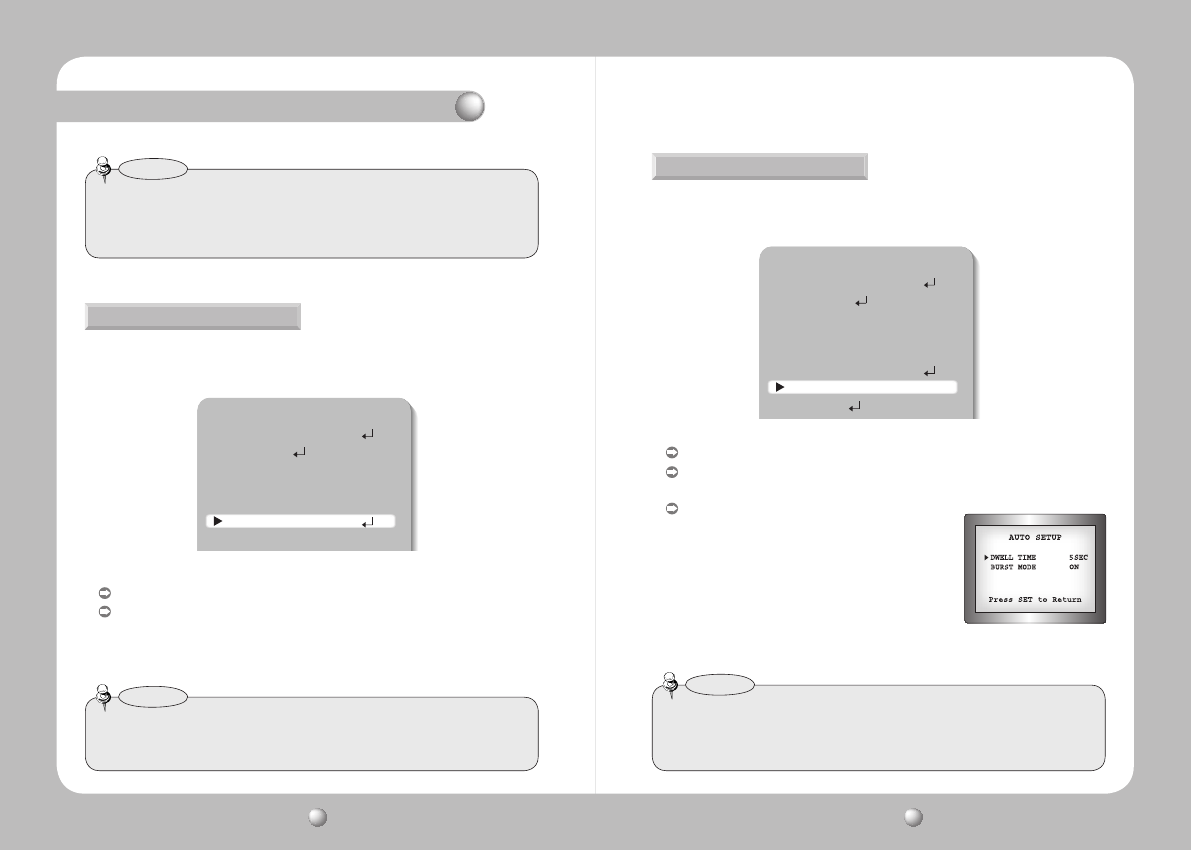 AUTO SETUP

▶DWELL TIME 5SEC
BURST MODE ON

Press SET to Return