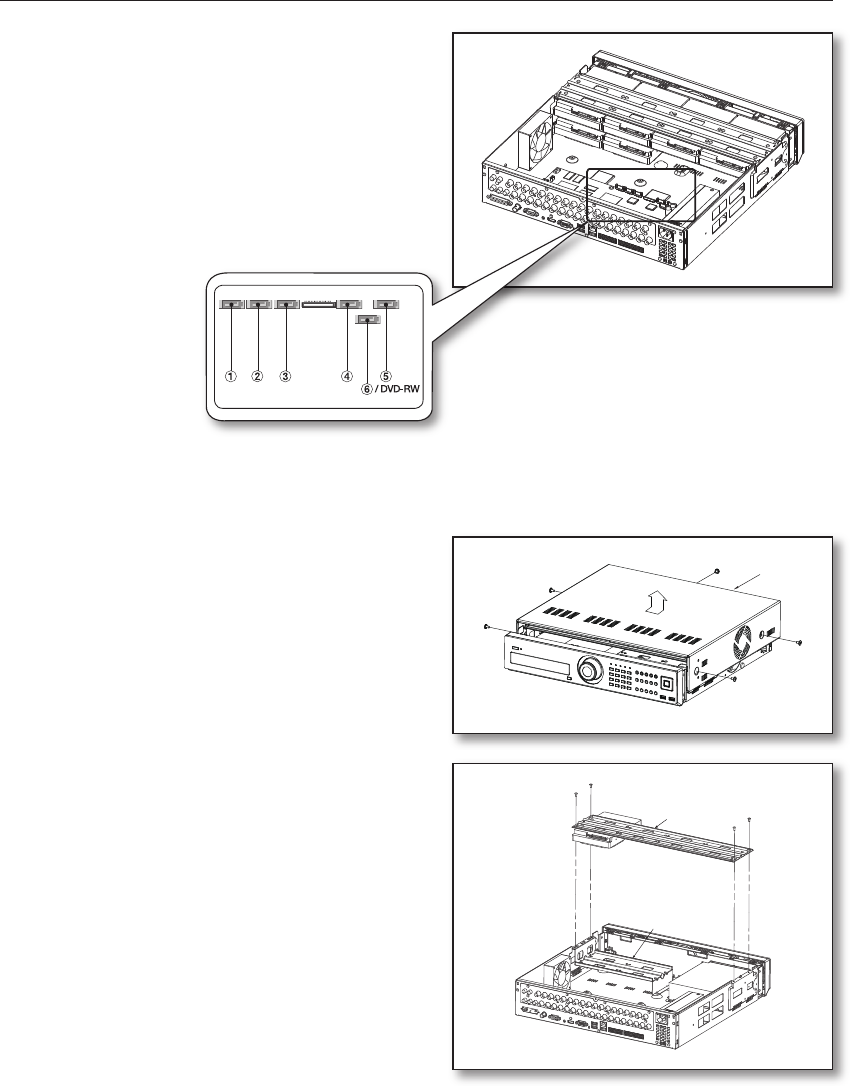 ① ② ③ ④ ⑤ ⑥ / DVD-RW