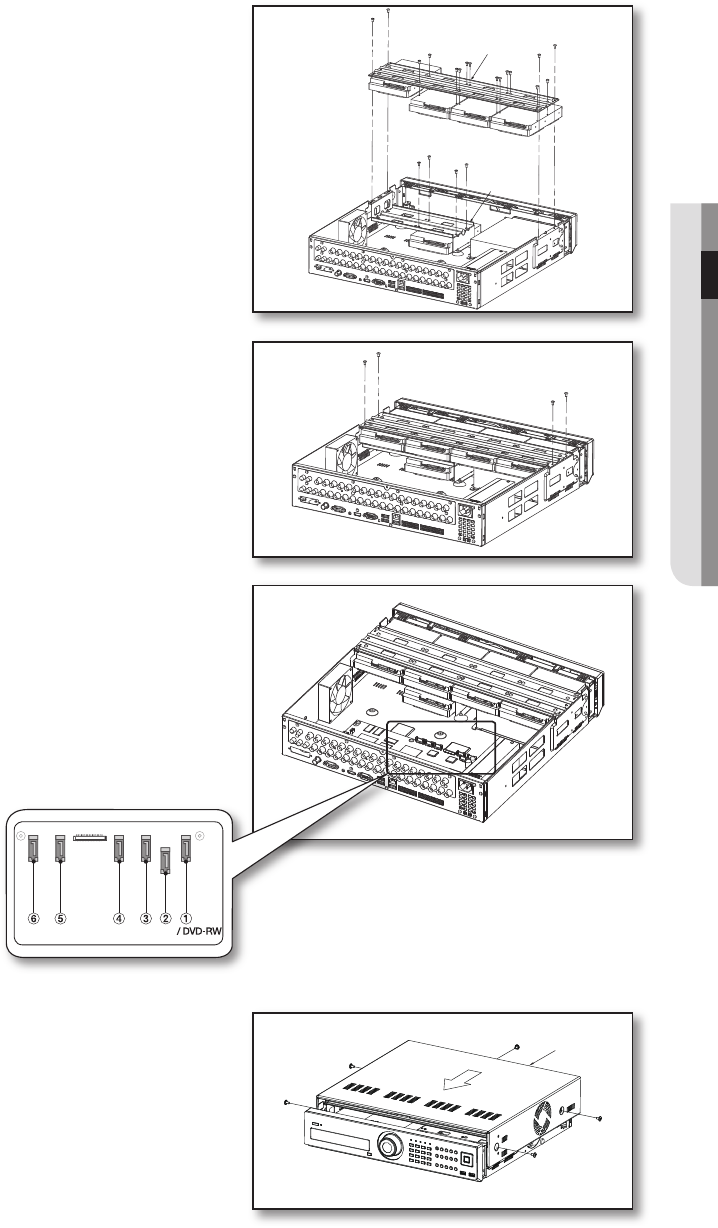 ⑥ ⑤ ④ ③ ② ①
/ DVD-RW