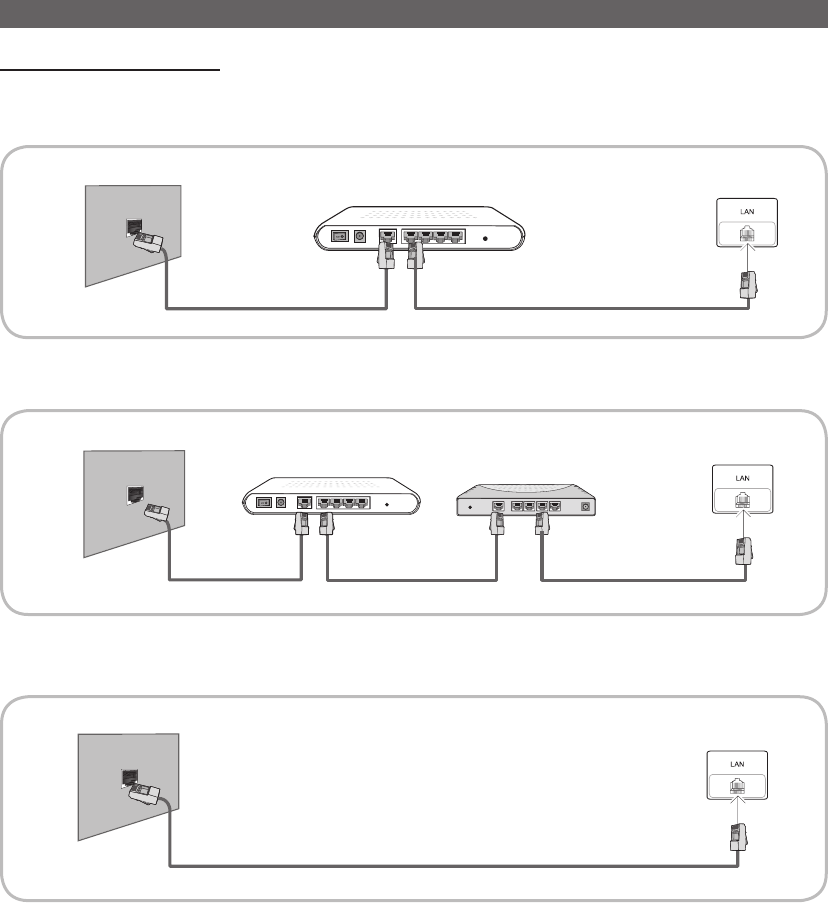 LAN

LAN

LAN