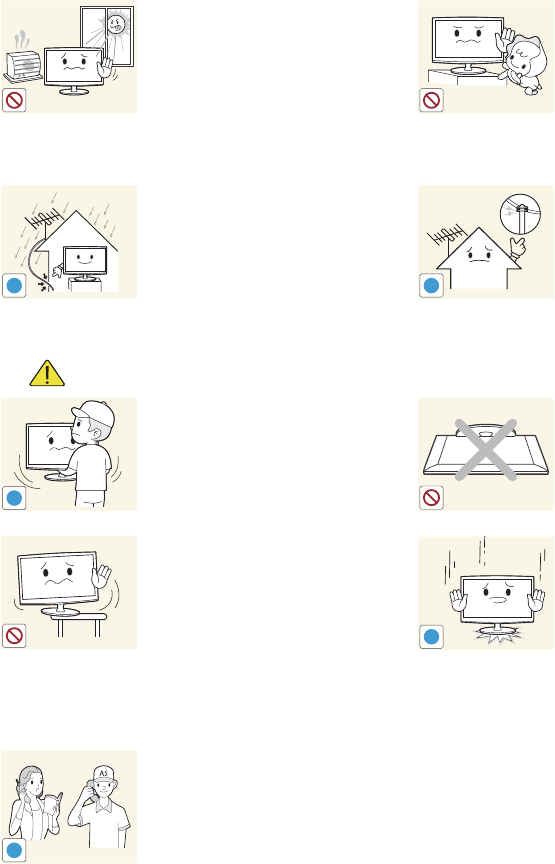 AS