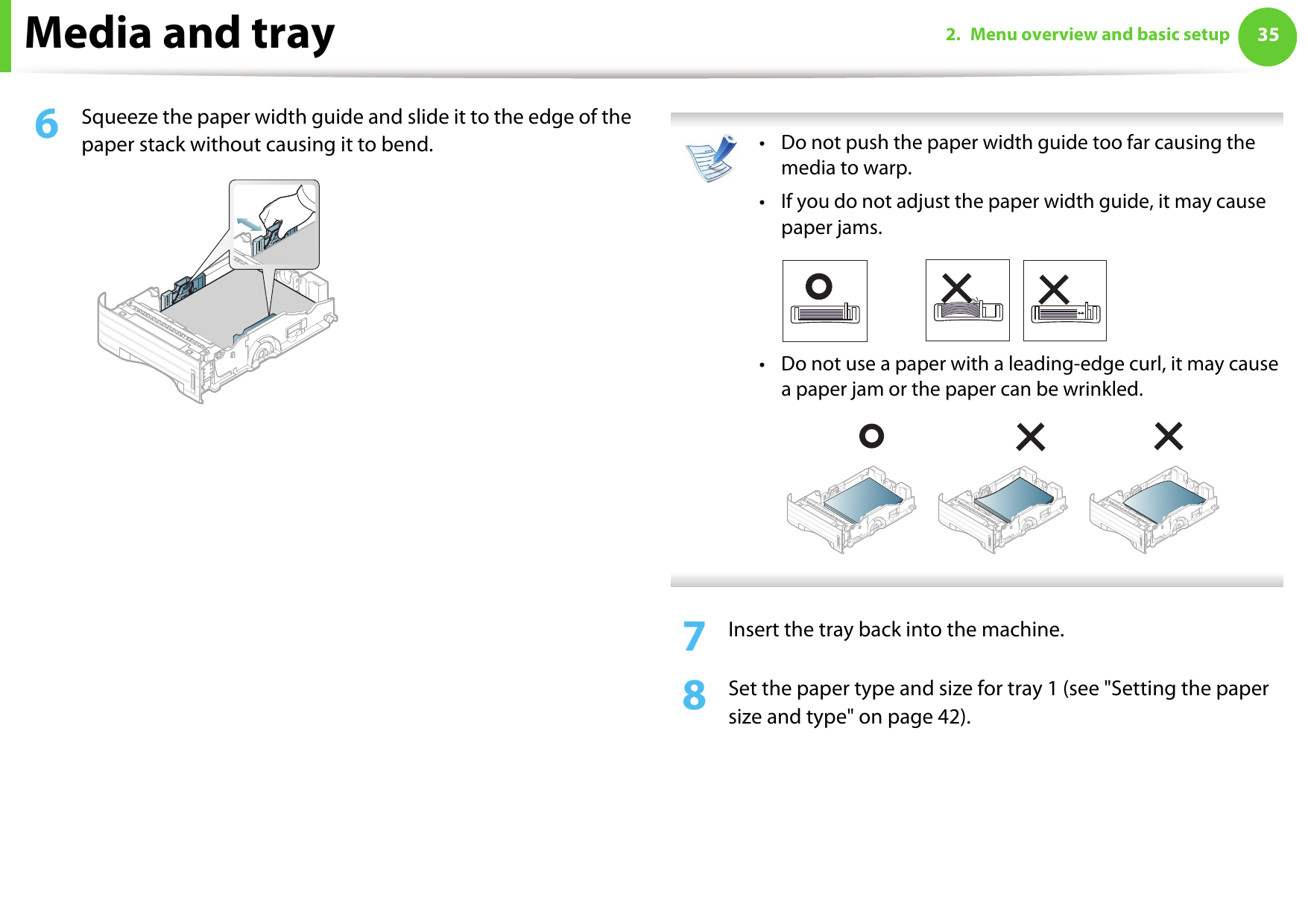 Media and tray

2. Menu overview and basic setup 35

6 Squeeze the paper width guide and slide it to the edge of the paper stack without causing it to bend.

• Do not push the paper width guide too far causing the media to warp.
• If you do not adjust the paper width guide, it may cause paper jams.

• Do not use a paper with a leading-edge curl, it may cause a paper jam or the paper can be wrinkled.

7 Insert the tray back into the machine.

8 Set the paper type and size for tray 1 (see "Setting the paper size and type" on page 42).