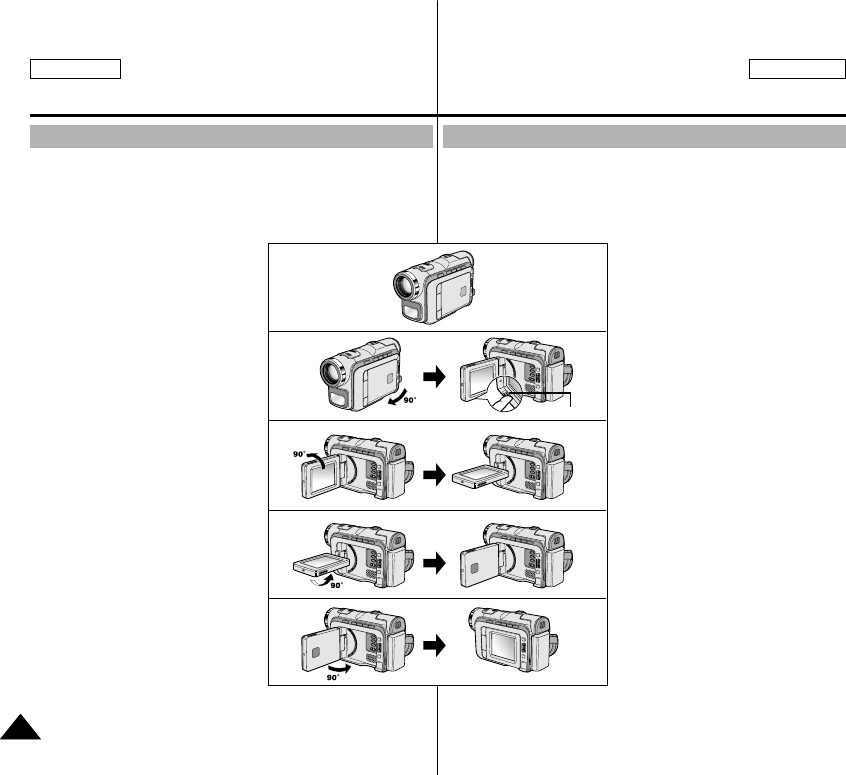 90°

90°

90°

90°