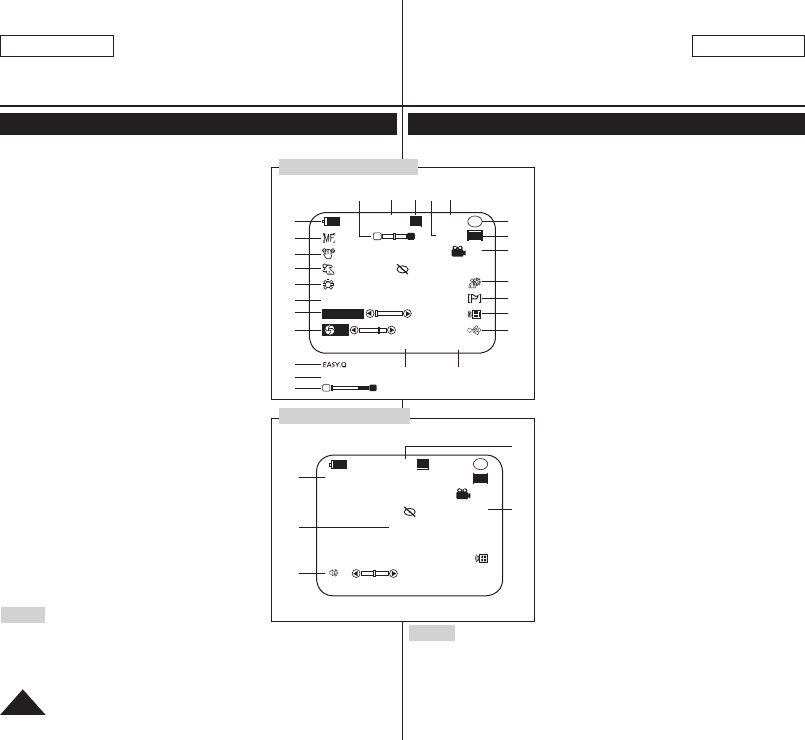 MF

EASY.Q