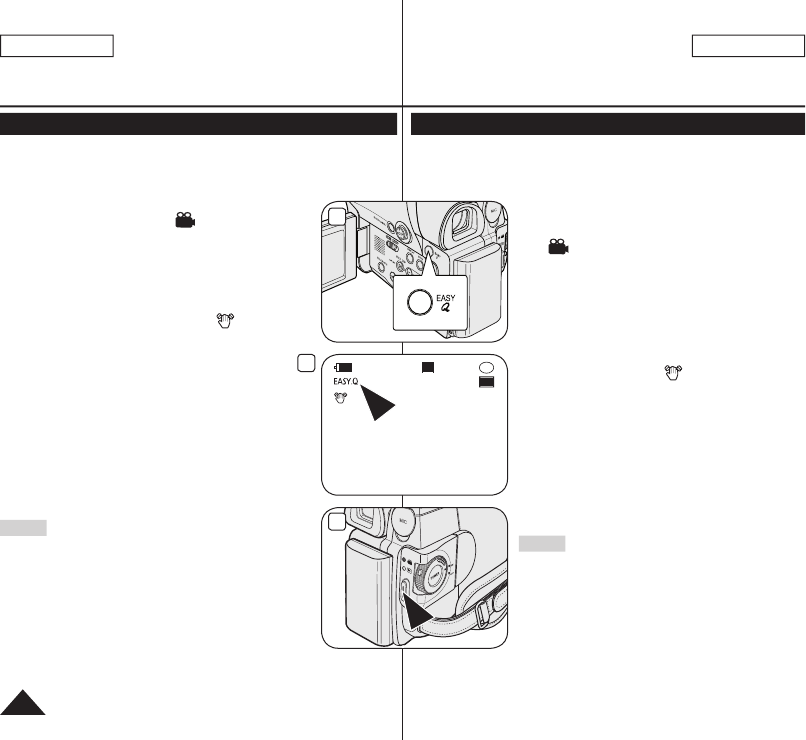 EASY
Q

EASY.Q