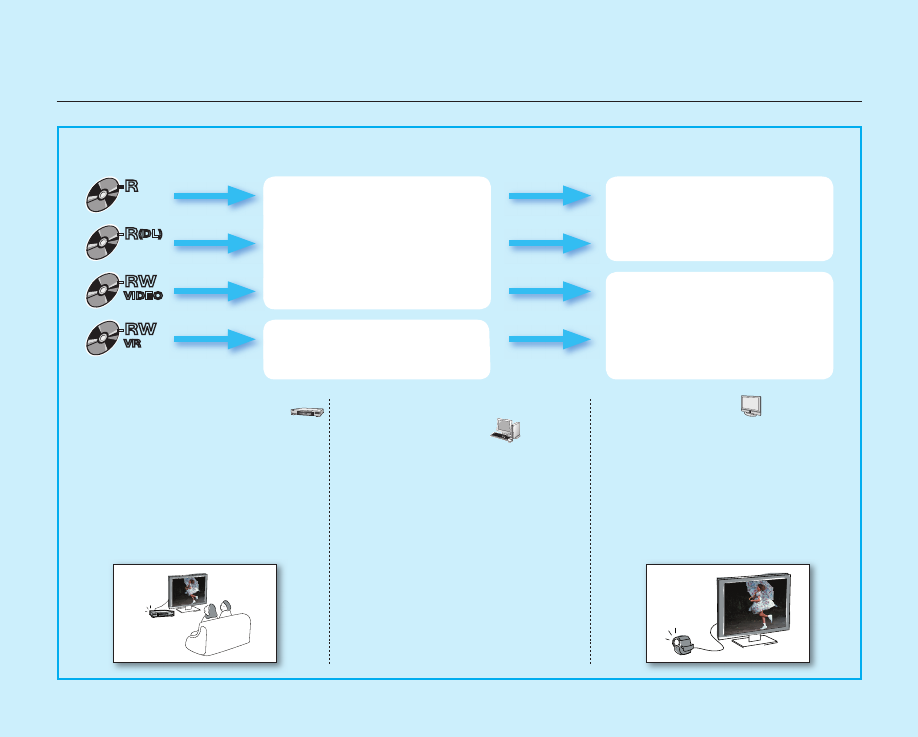 -R

-R(DL)

-RW
VIDEO

-RW
VR