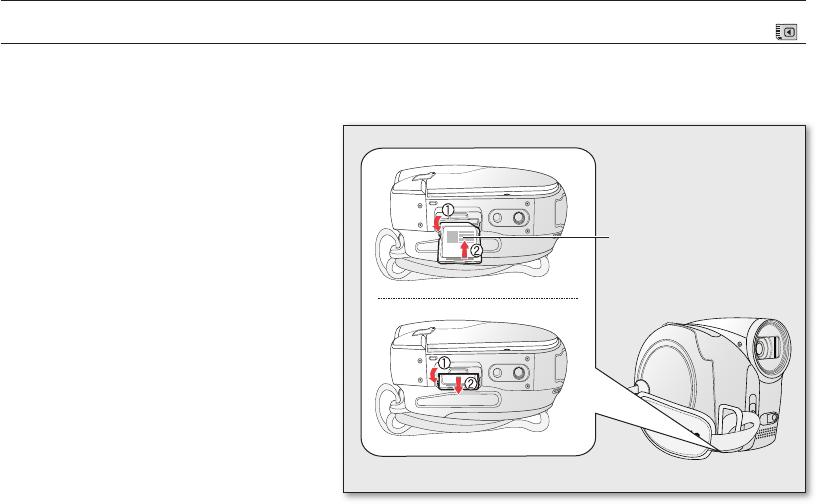 ①
②
①
②