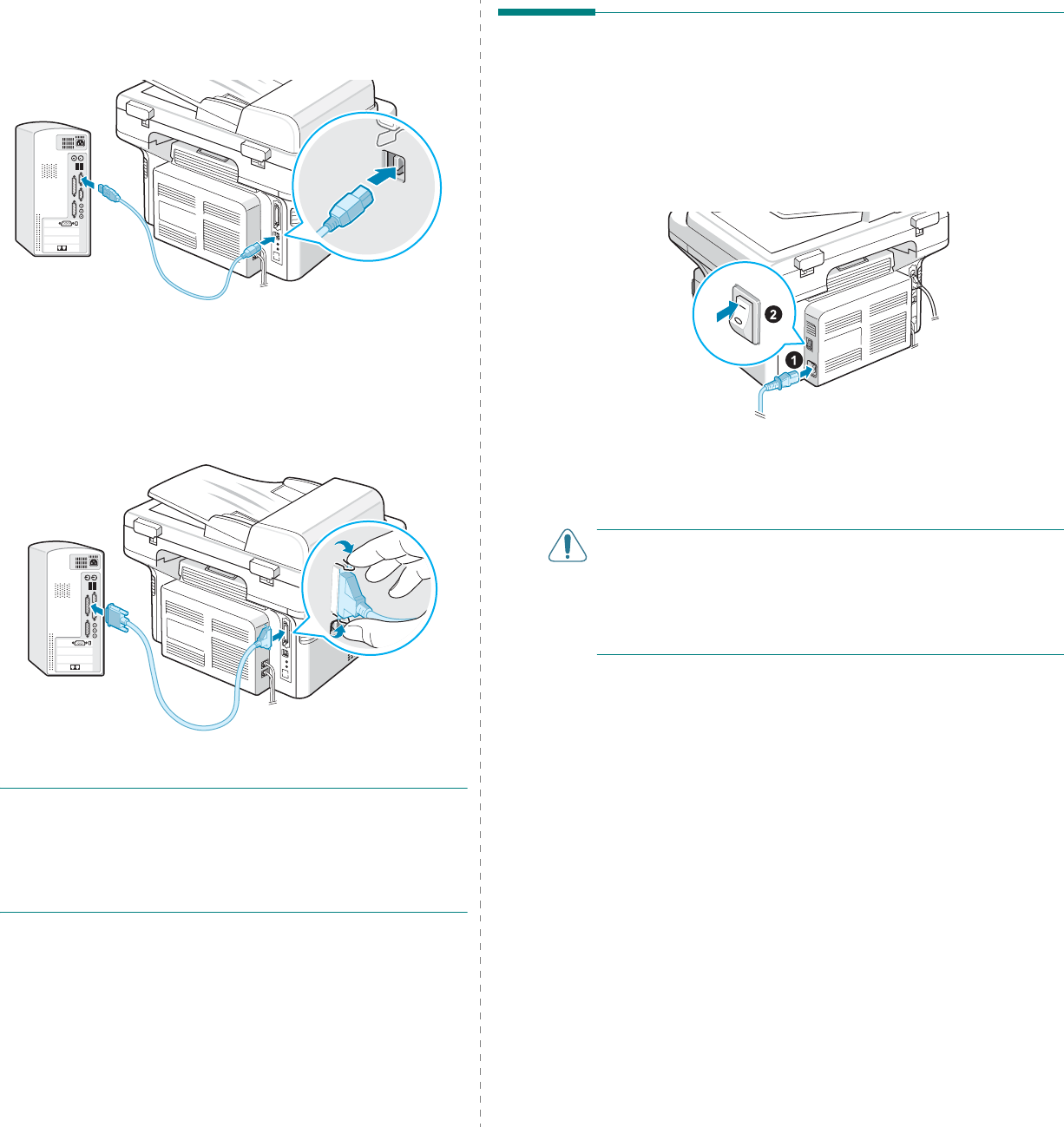 2

1