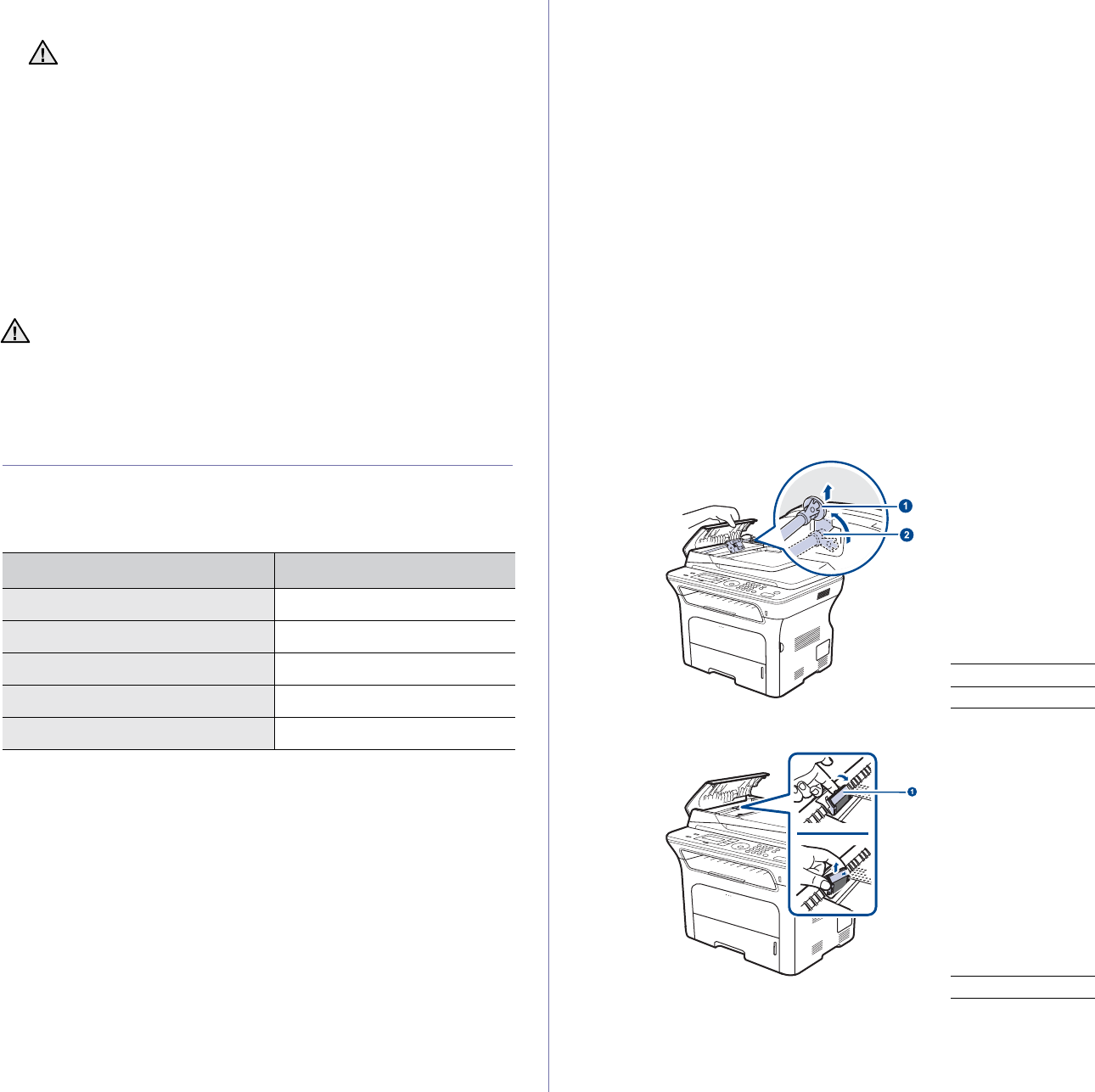 1

2

1