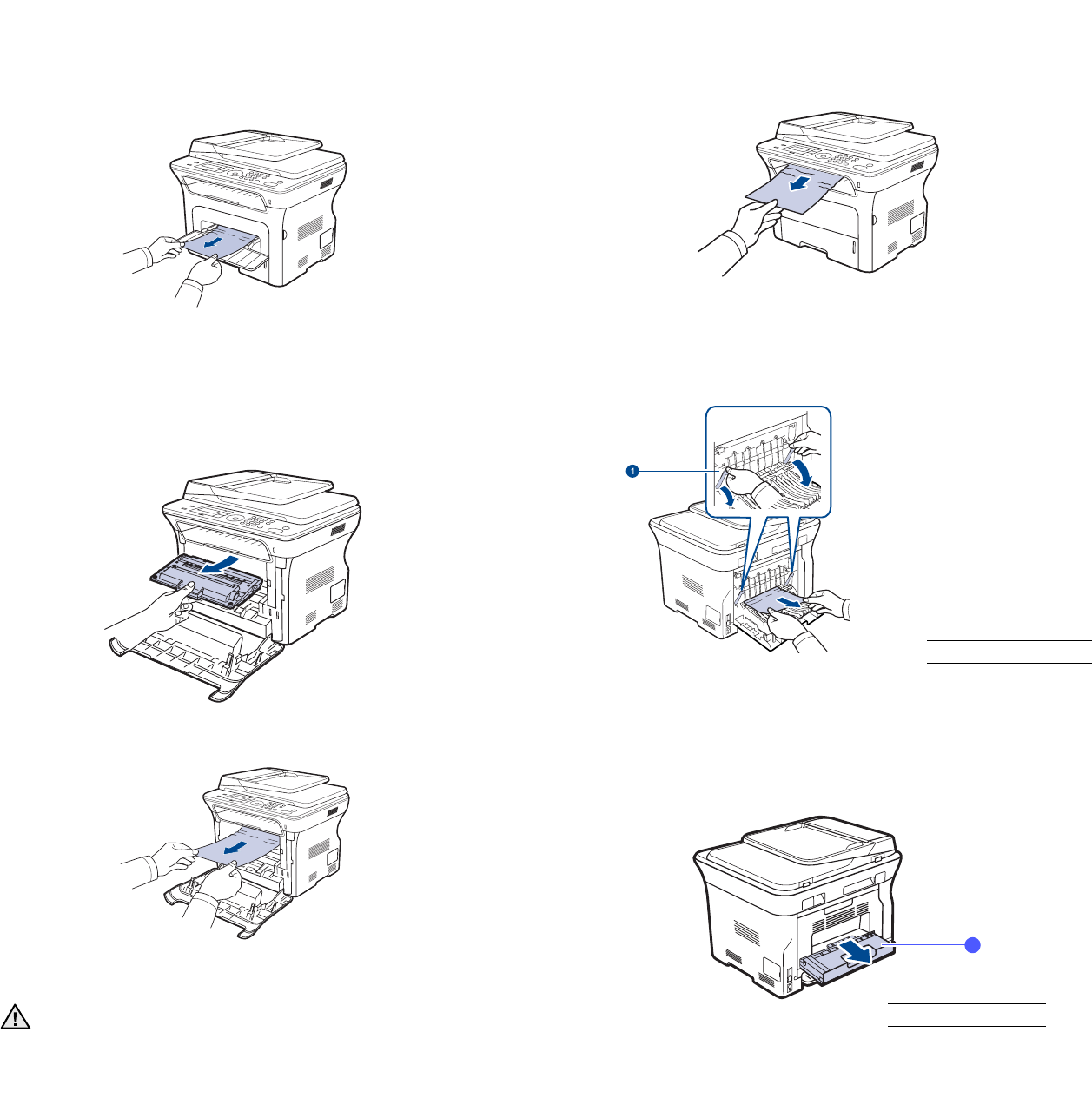 1