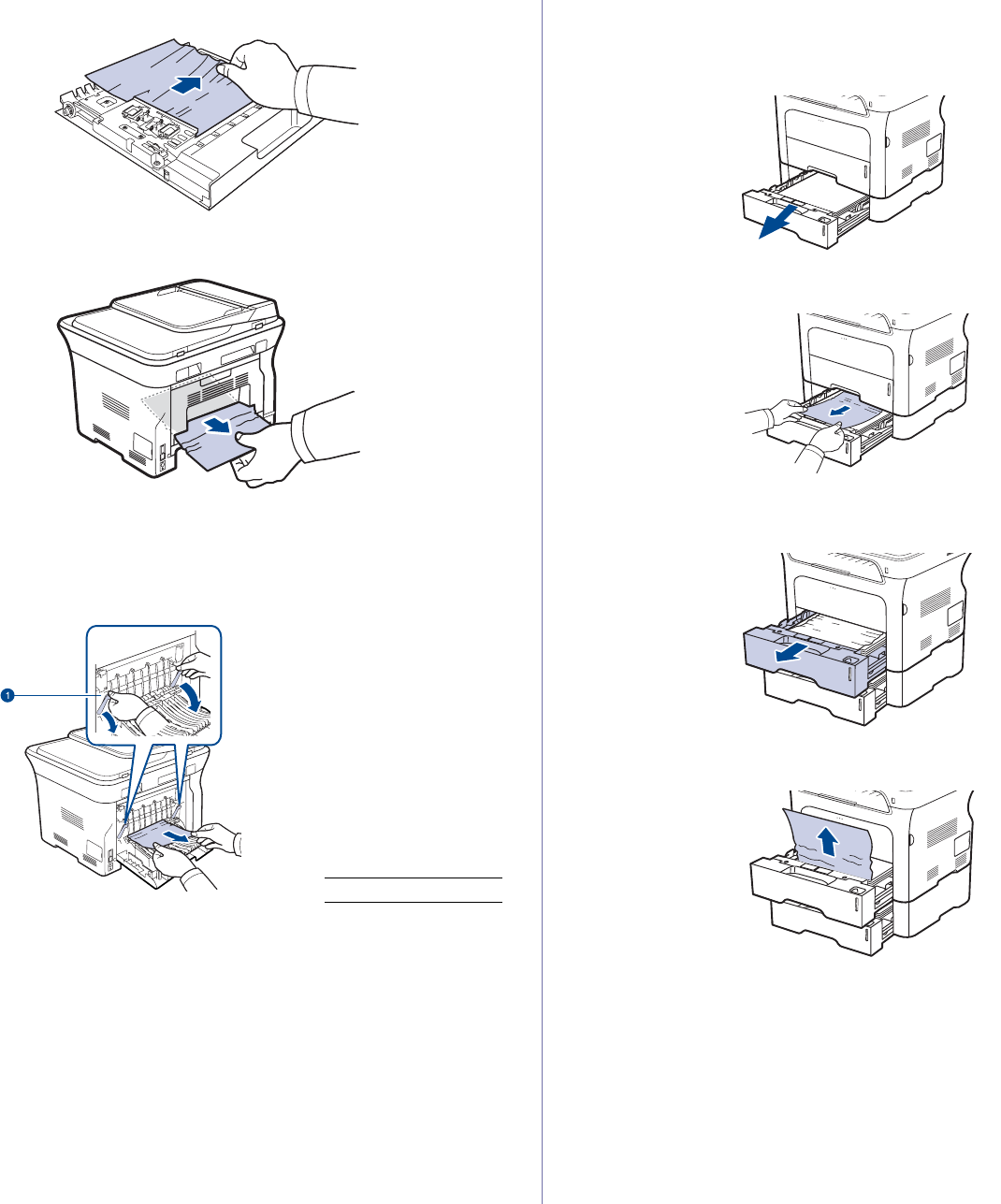 1