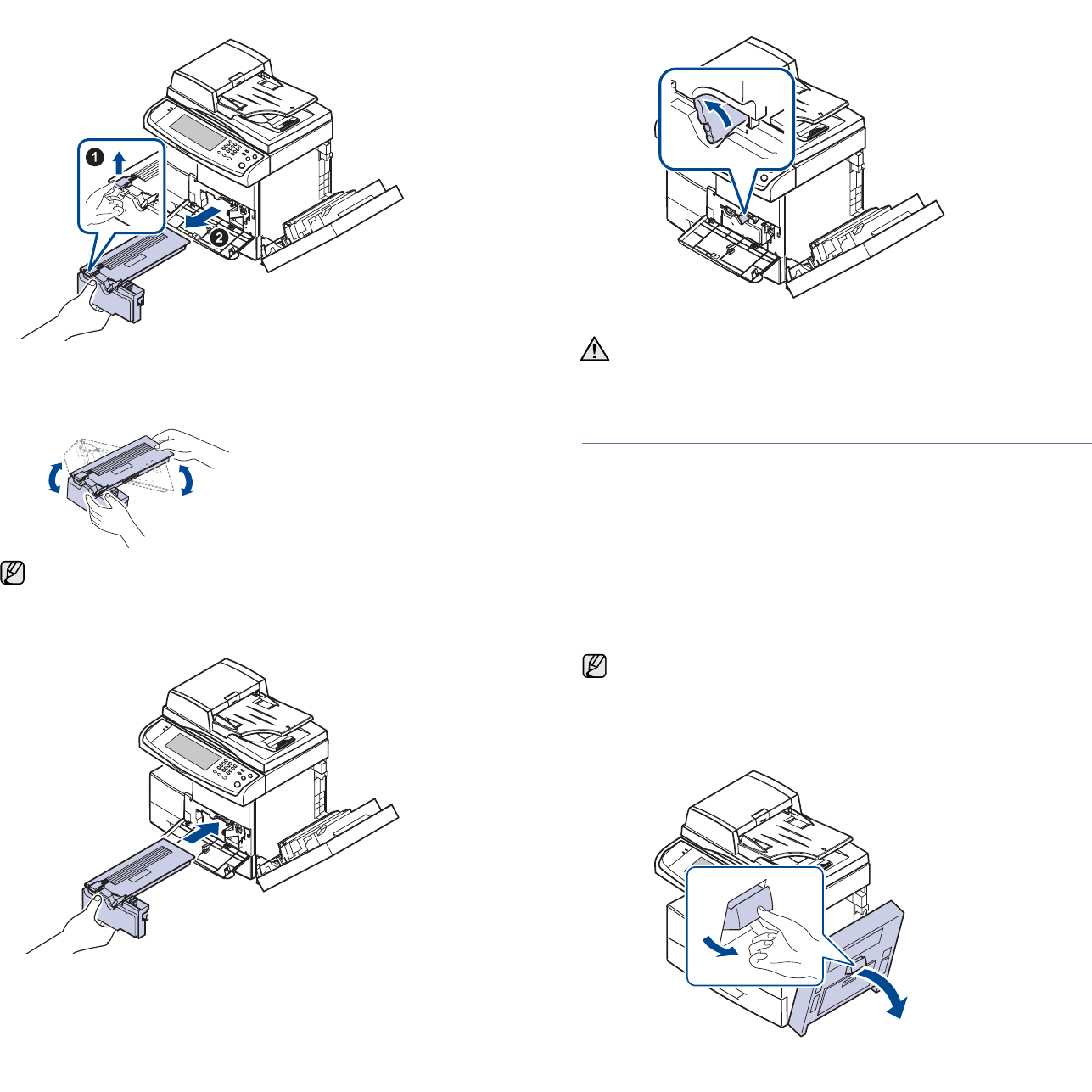 1

2