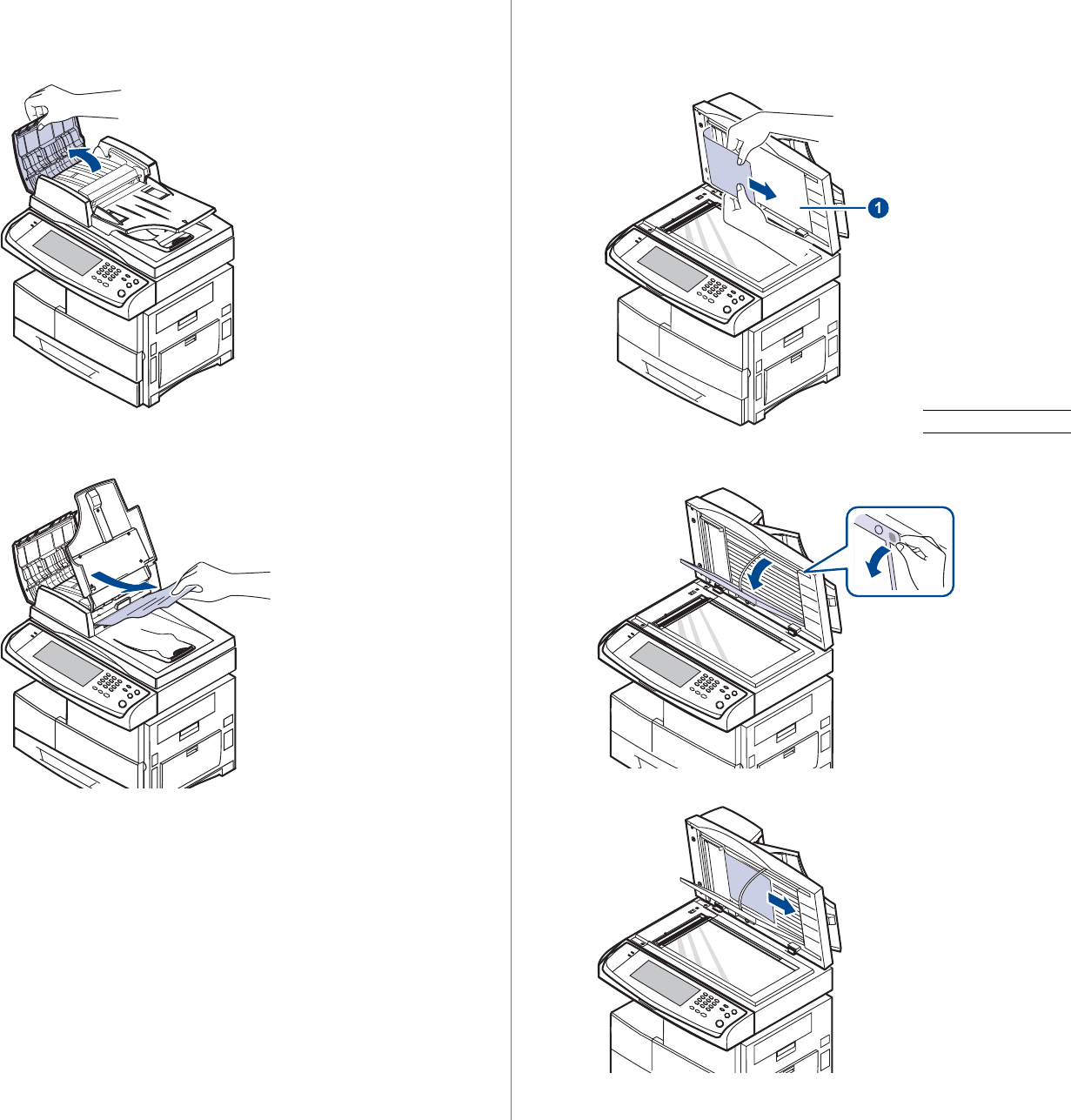 1