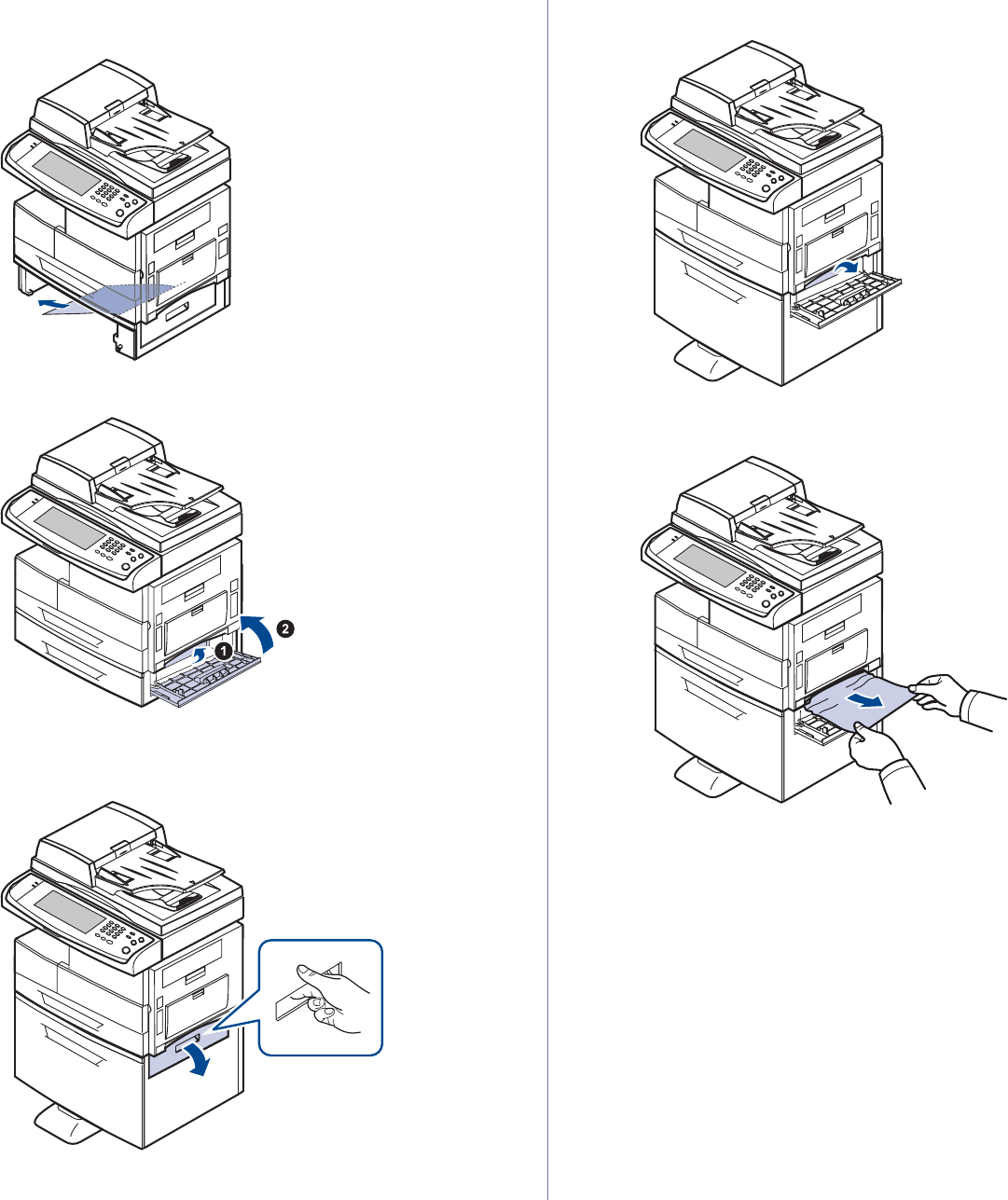 1

2