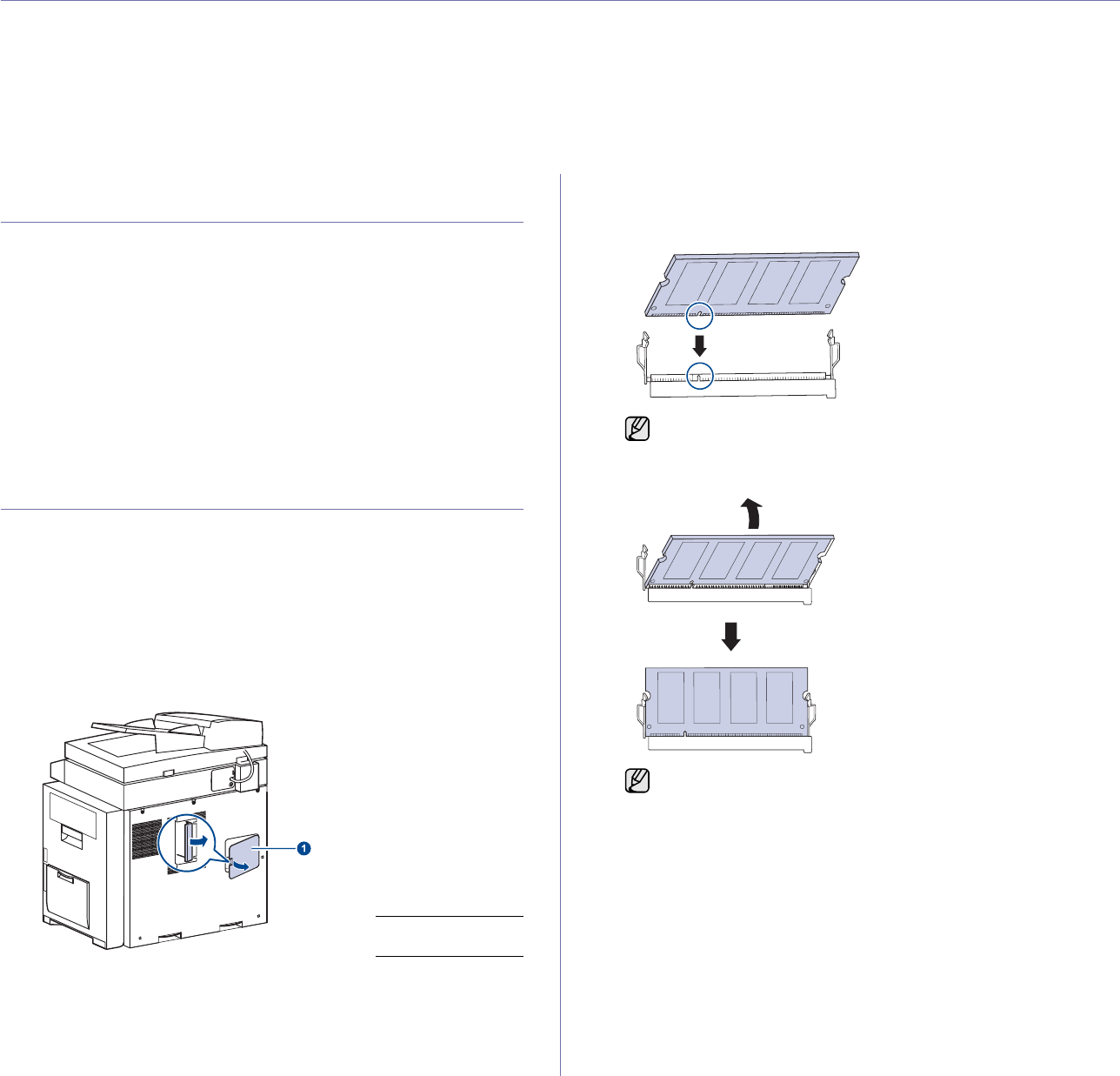 1