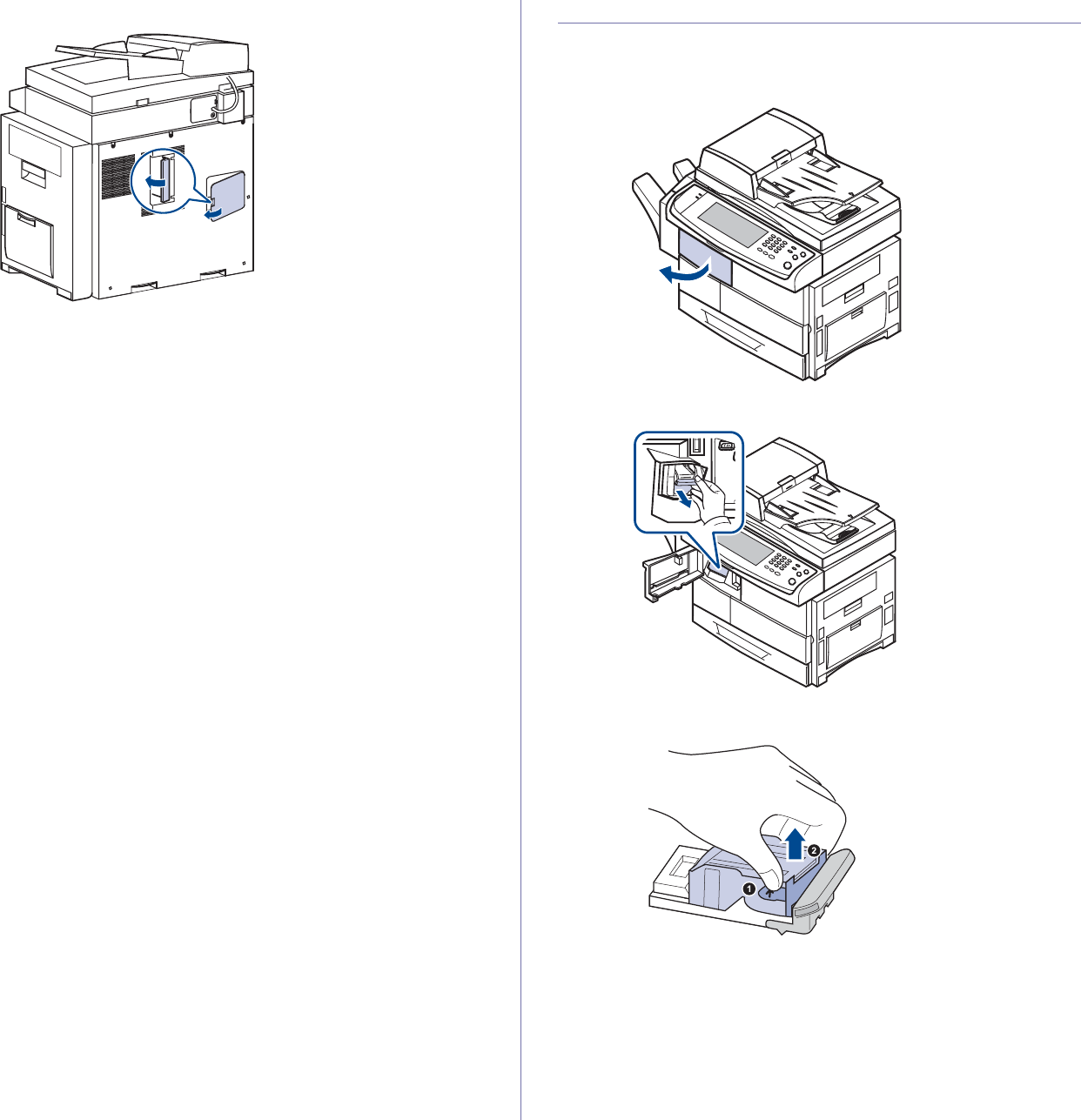 1

2