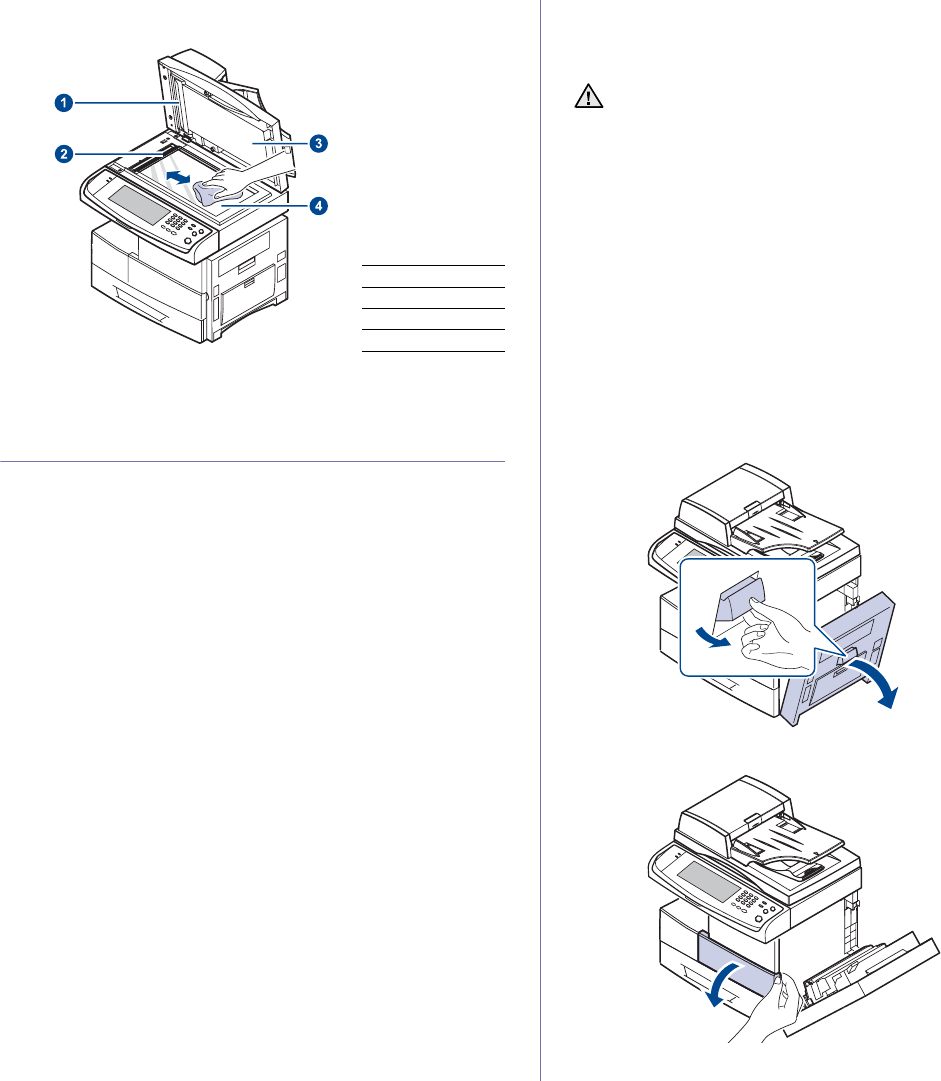 1
2
3
4