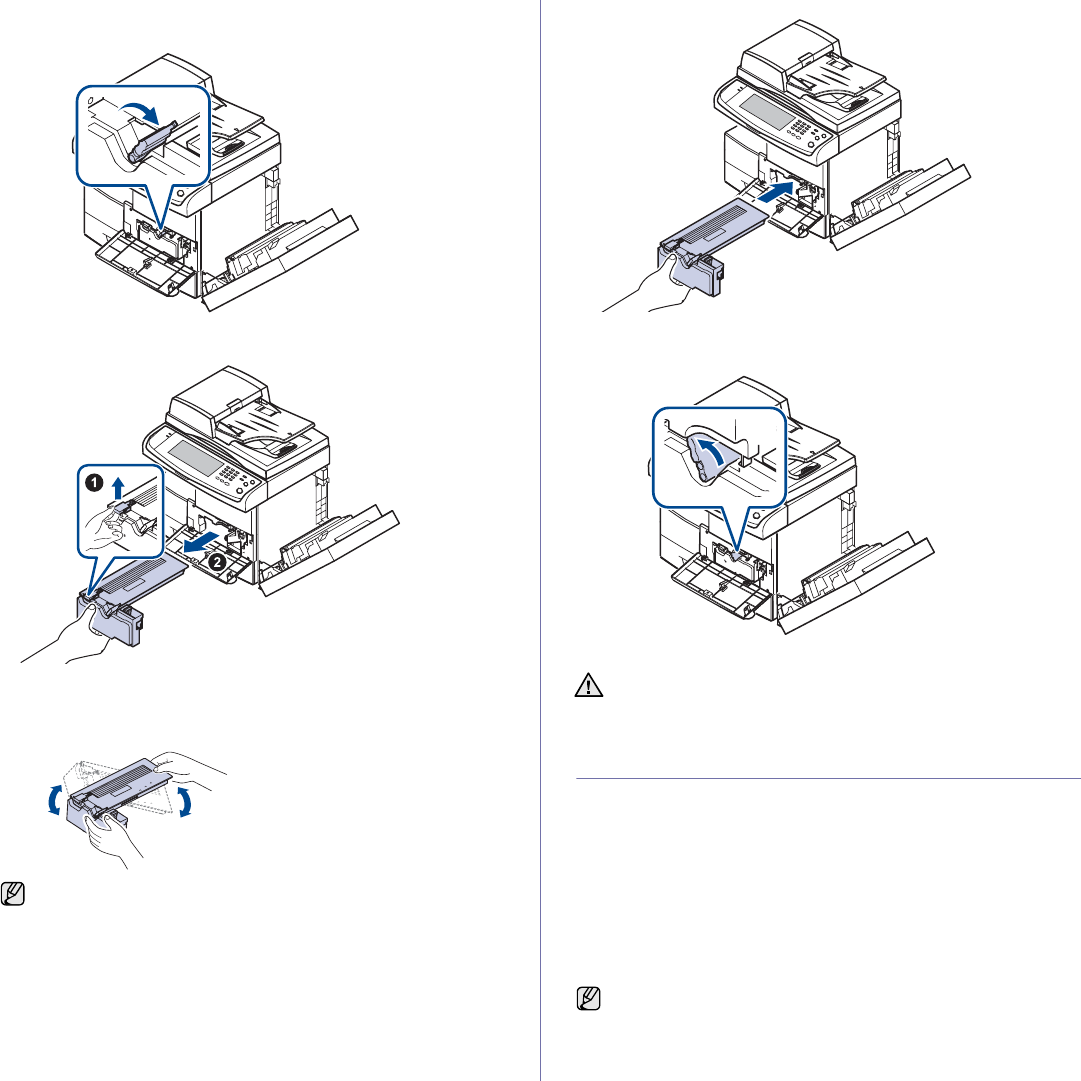 1

2