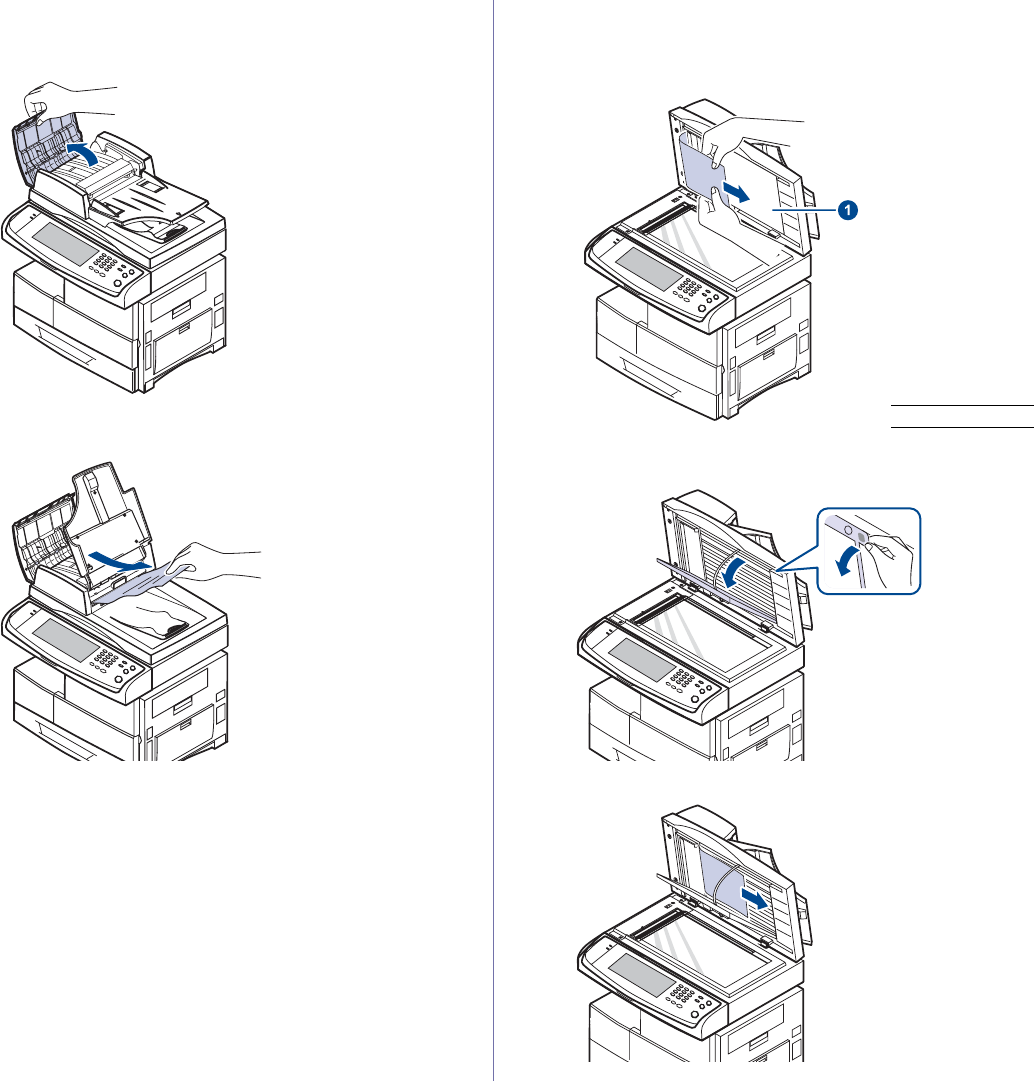 1