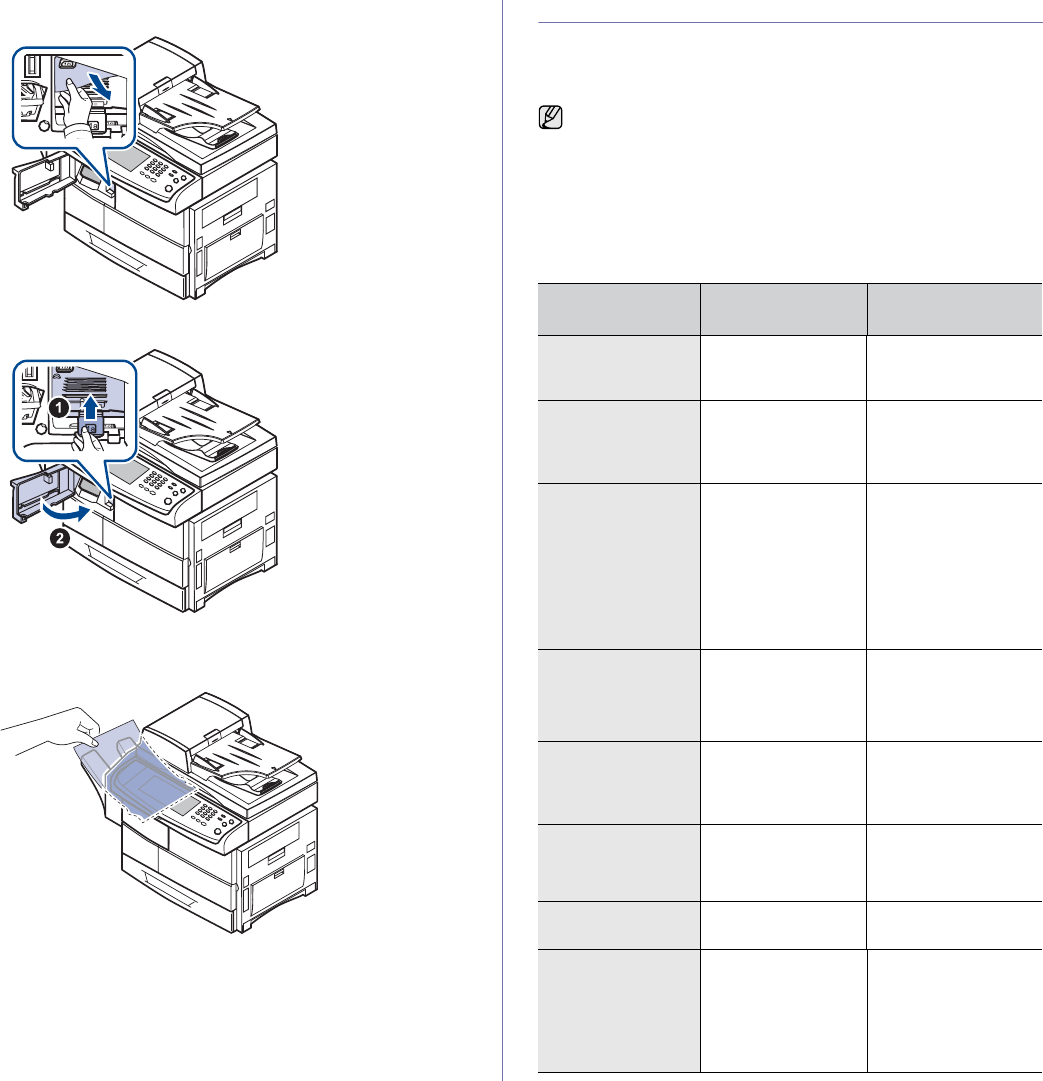 1
2