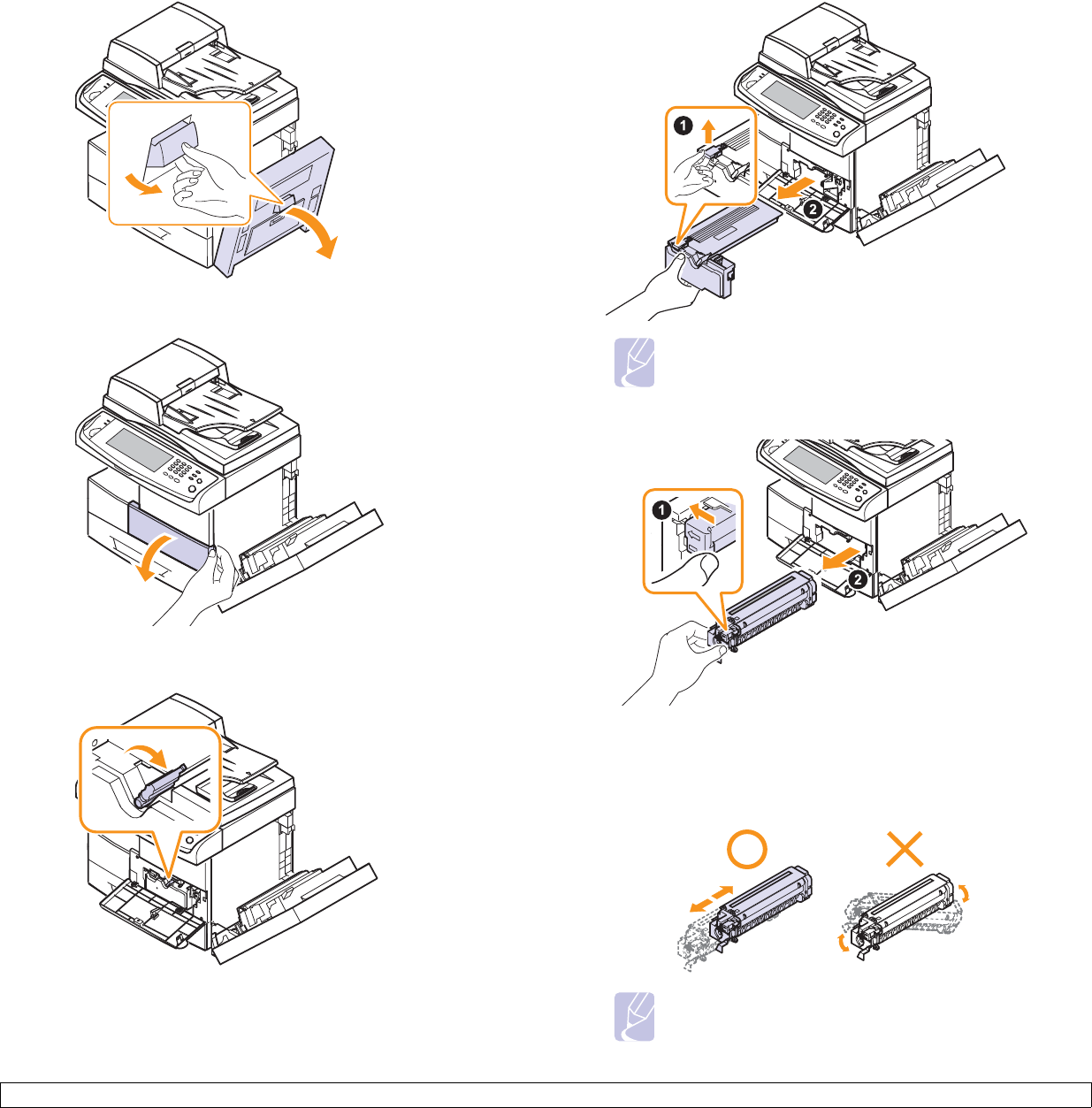 1

2

1

2