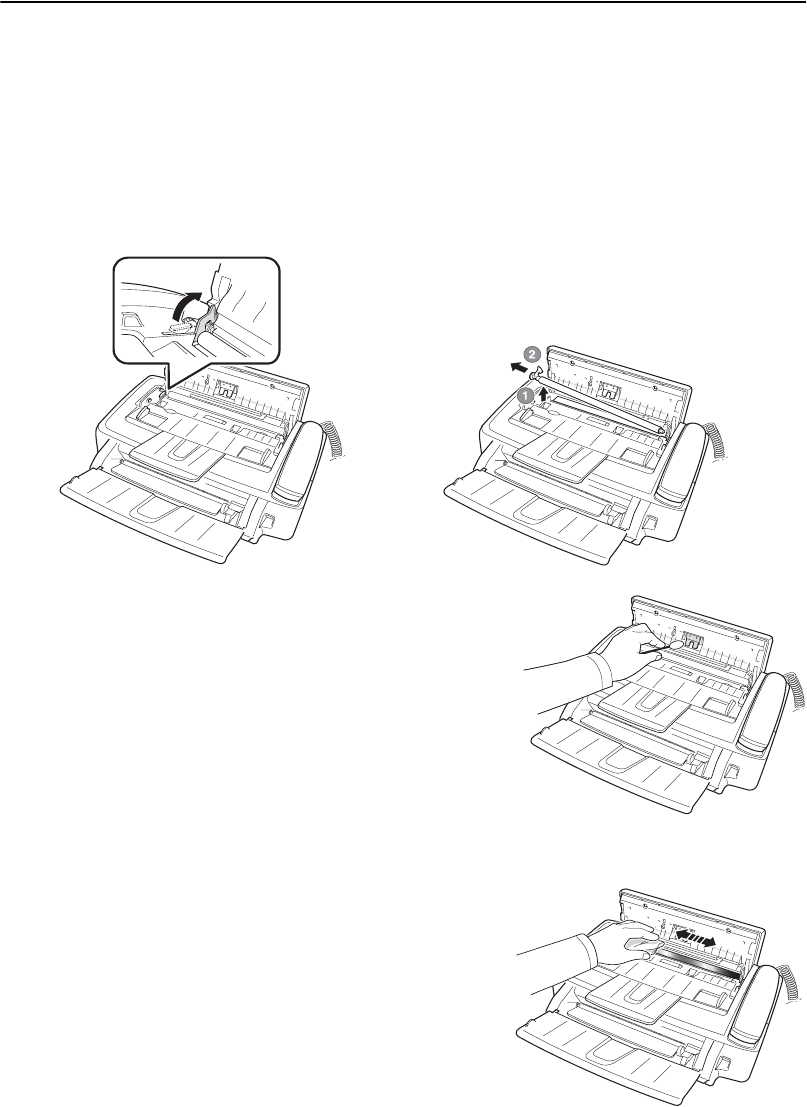 2

1