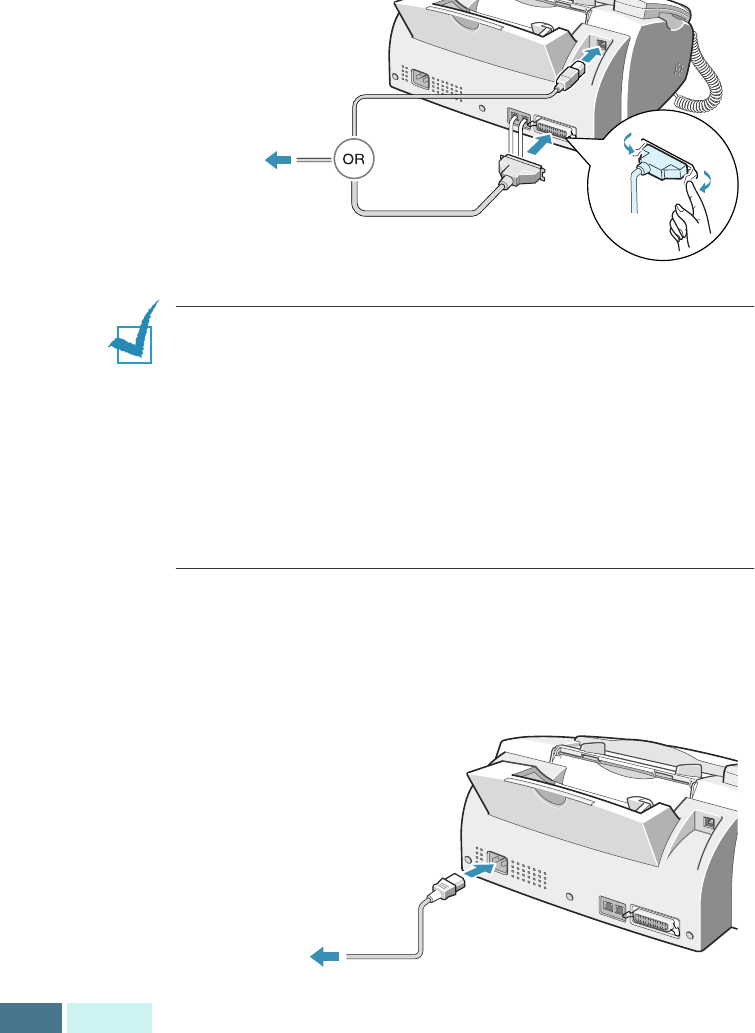 OR