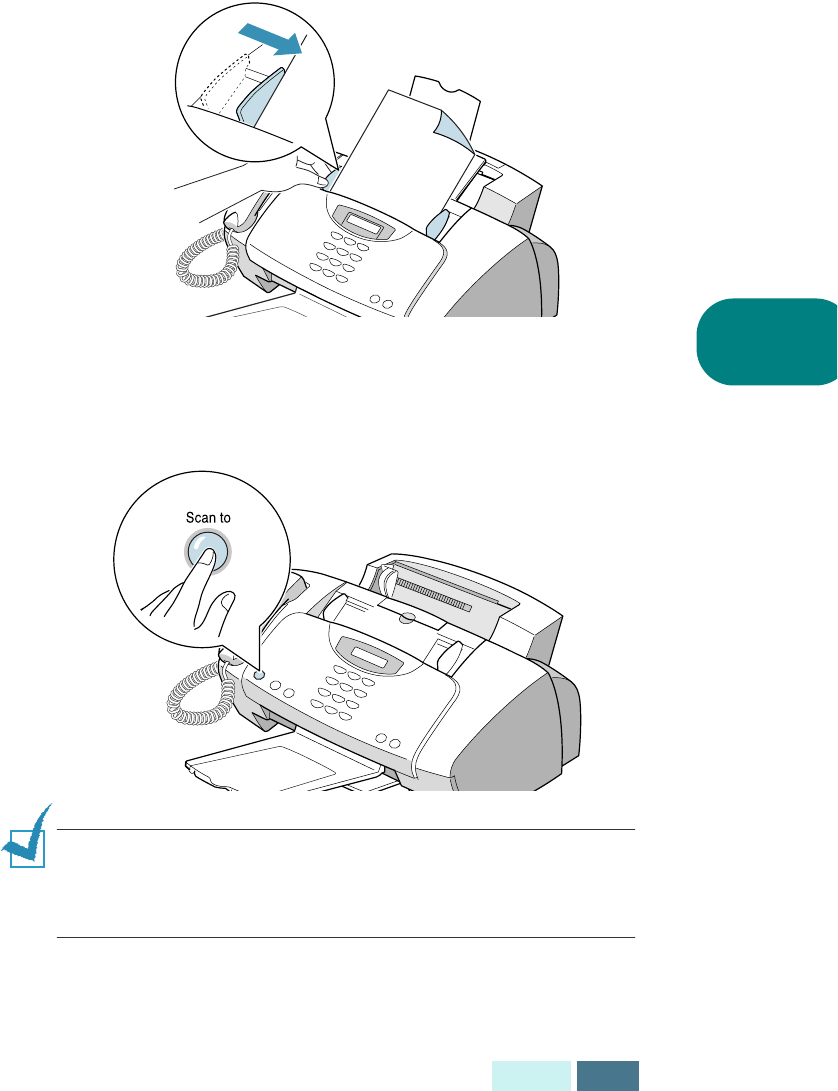 Scan to