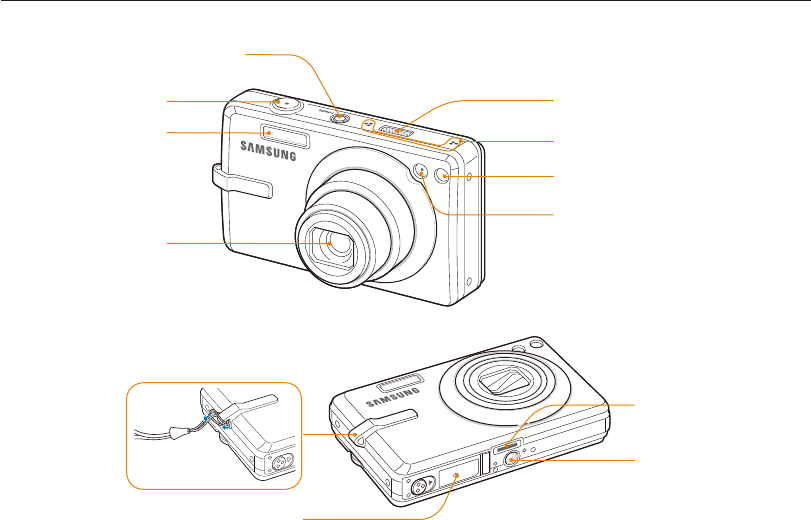 SAMSUNG

SAMSUNG