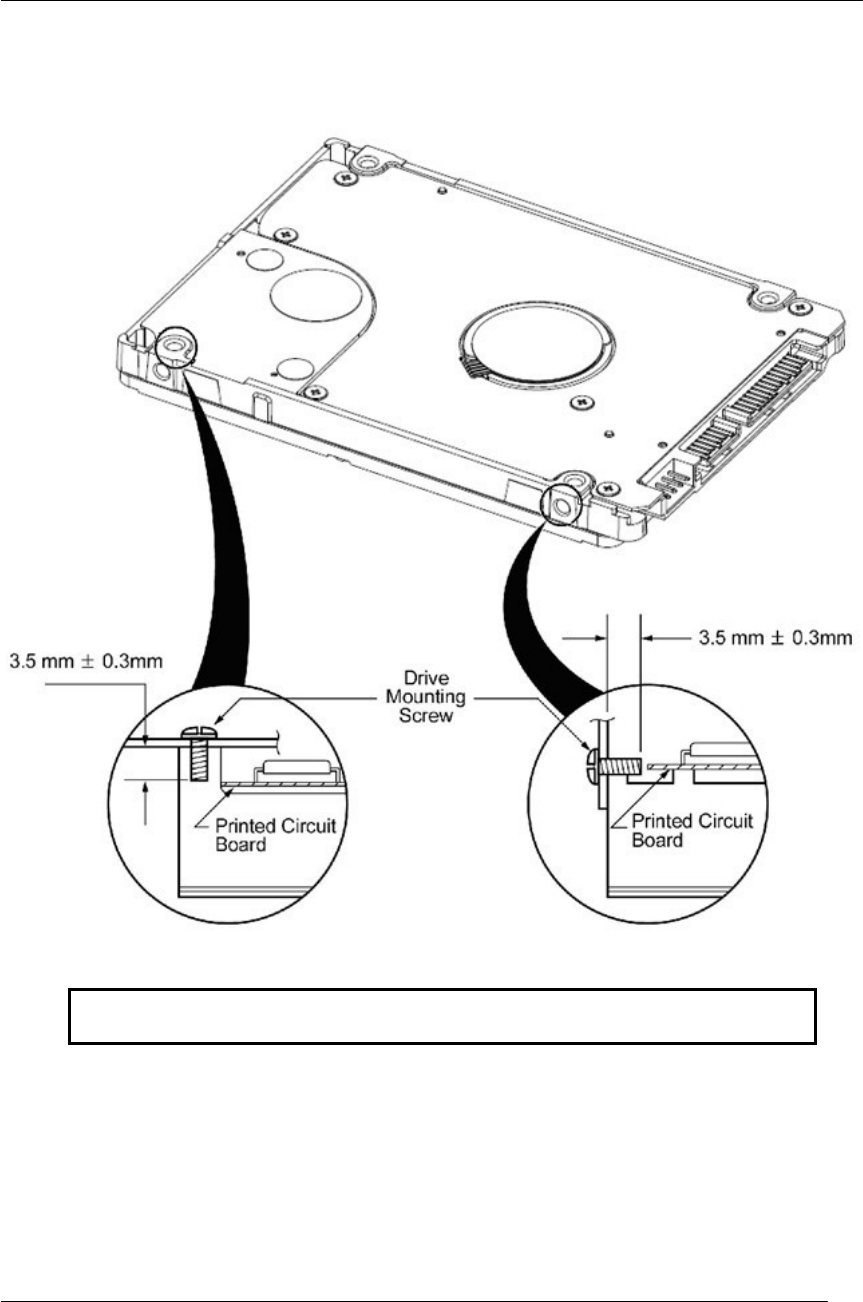 3.5 mm ± 0.3mm

Drive Mounting Screw

3.5 mm ± 0.3mm

Printed Circuit Board

Printed Circuit Board