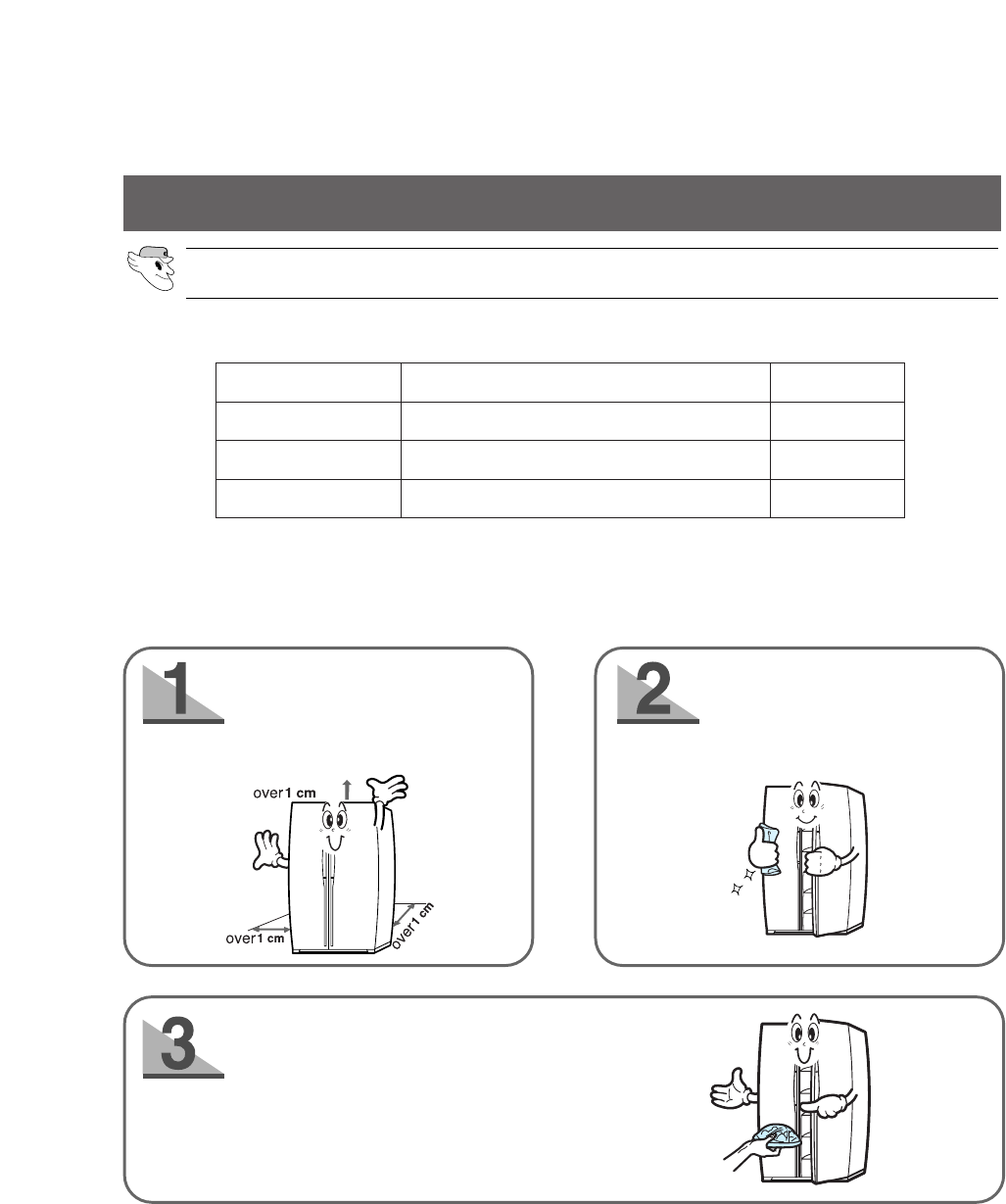 1

over 1 cm

over 1 cm

over 1 cm

2

3