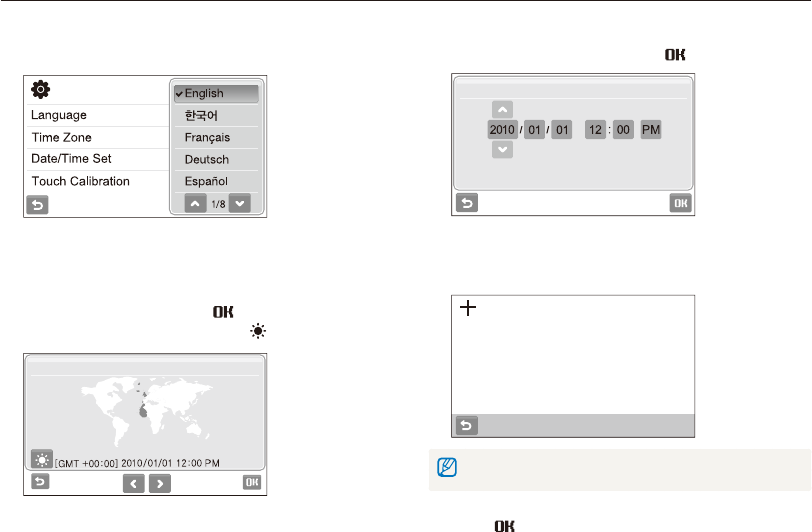 Language
Time Zone
Date/Time Set
Touch Calibration
English
한국어
Français
Deutsch
Español
1/8

OK

[GMT +00:00] 2010/01/01 12:00 PM
OK

OK

2010 / 01 / 01 12 : 00 PM
OK

OK