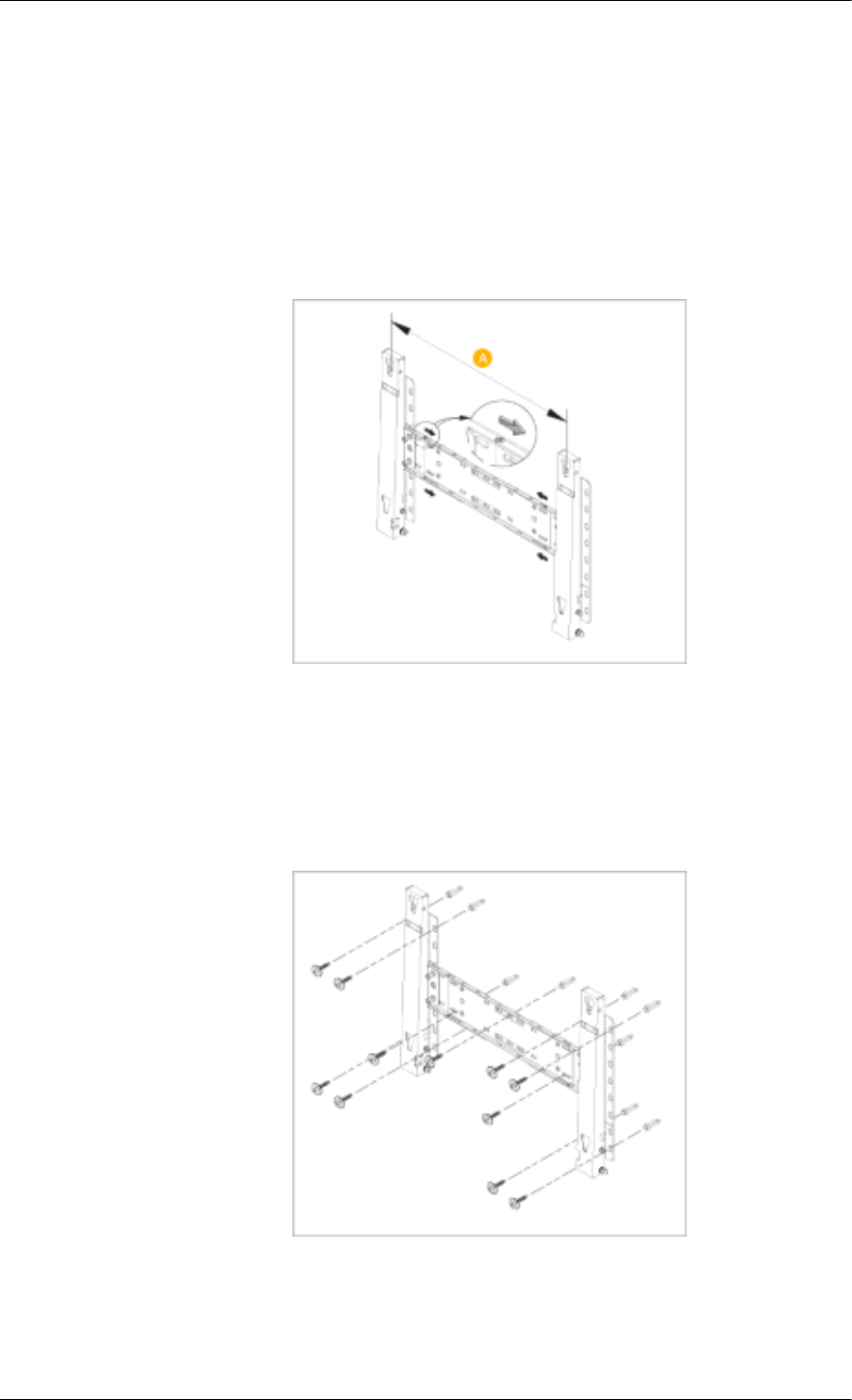 A