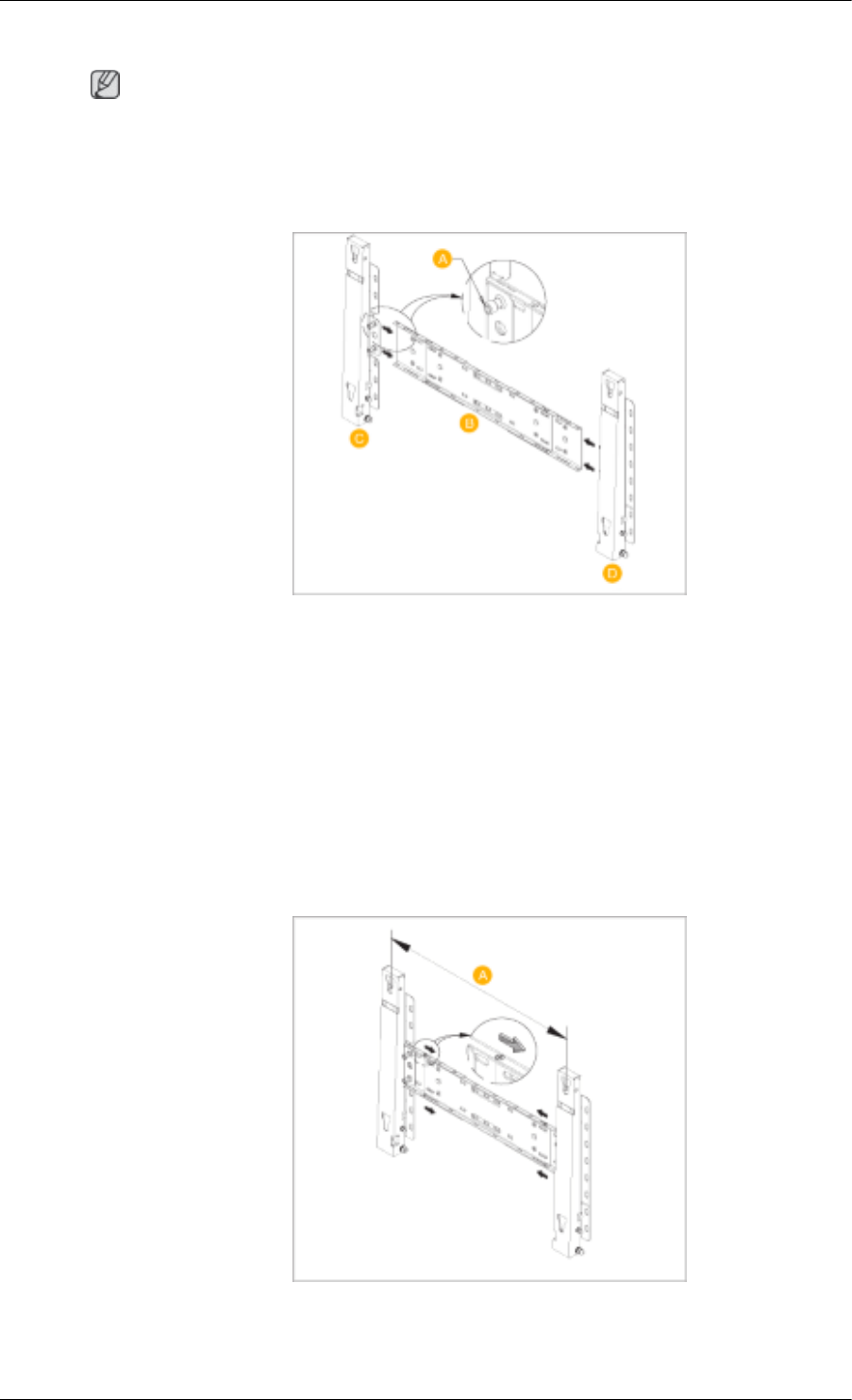 A

C

B

D

A