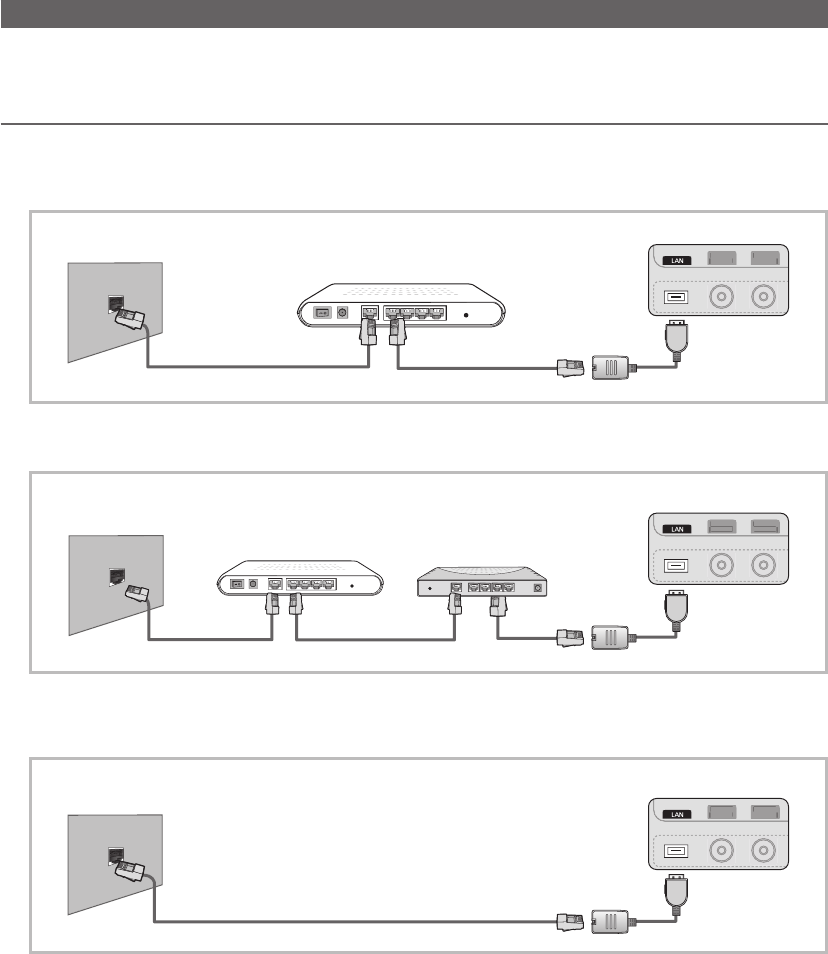 LAN

LAN

LAN