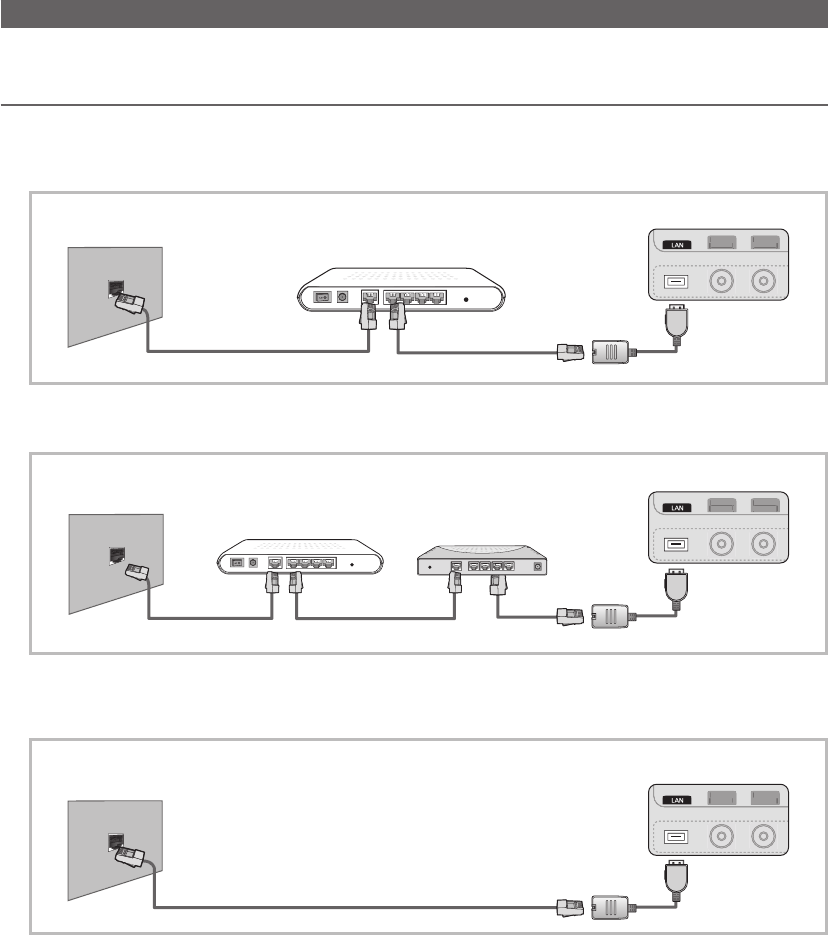 LAN

LAN

LAN