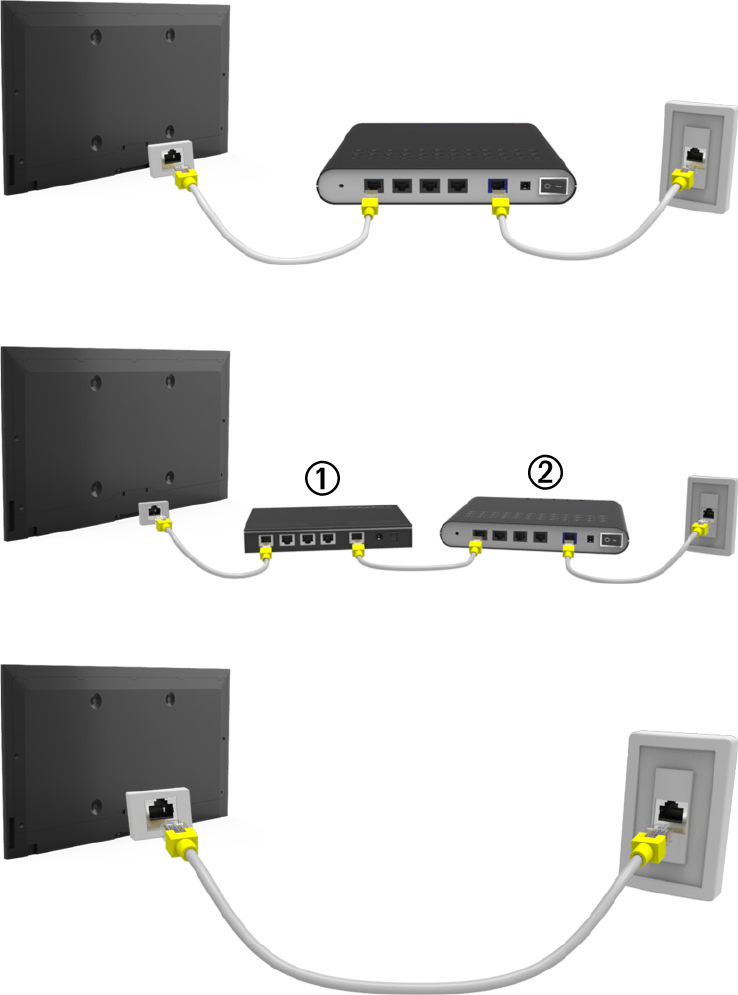 ①
②