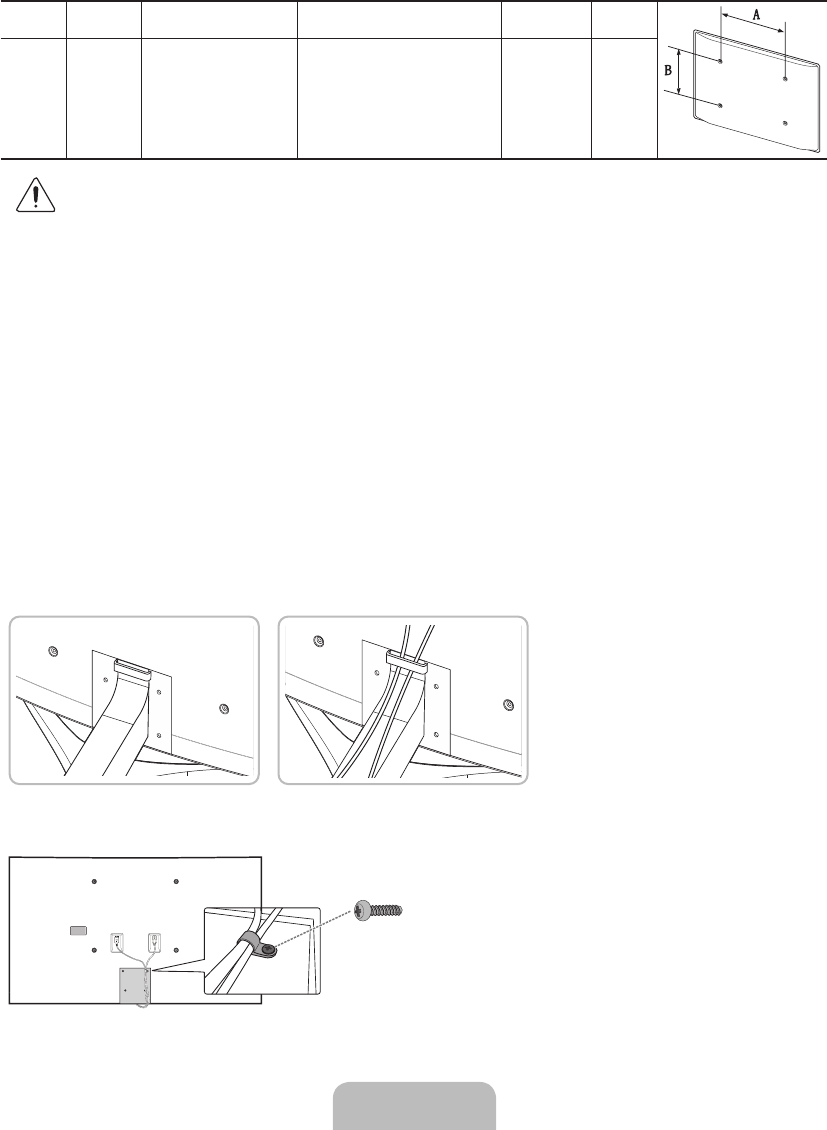 A

B