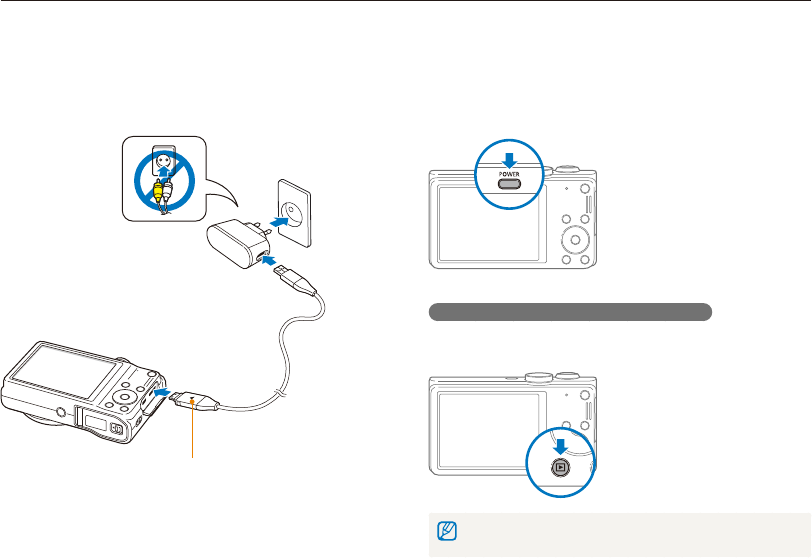 POWER