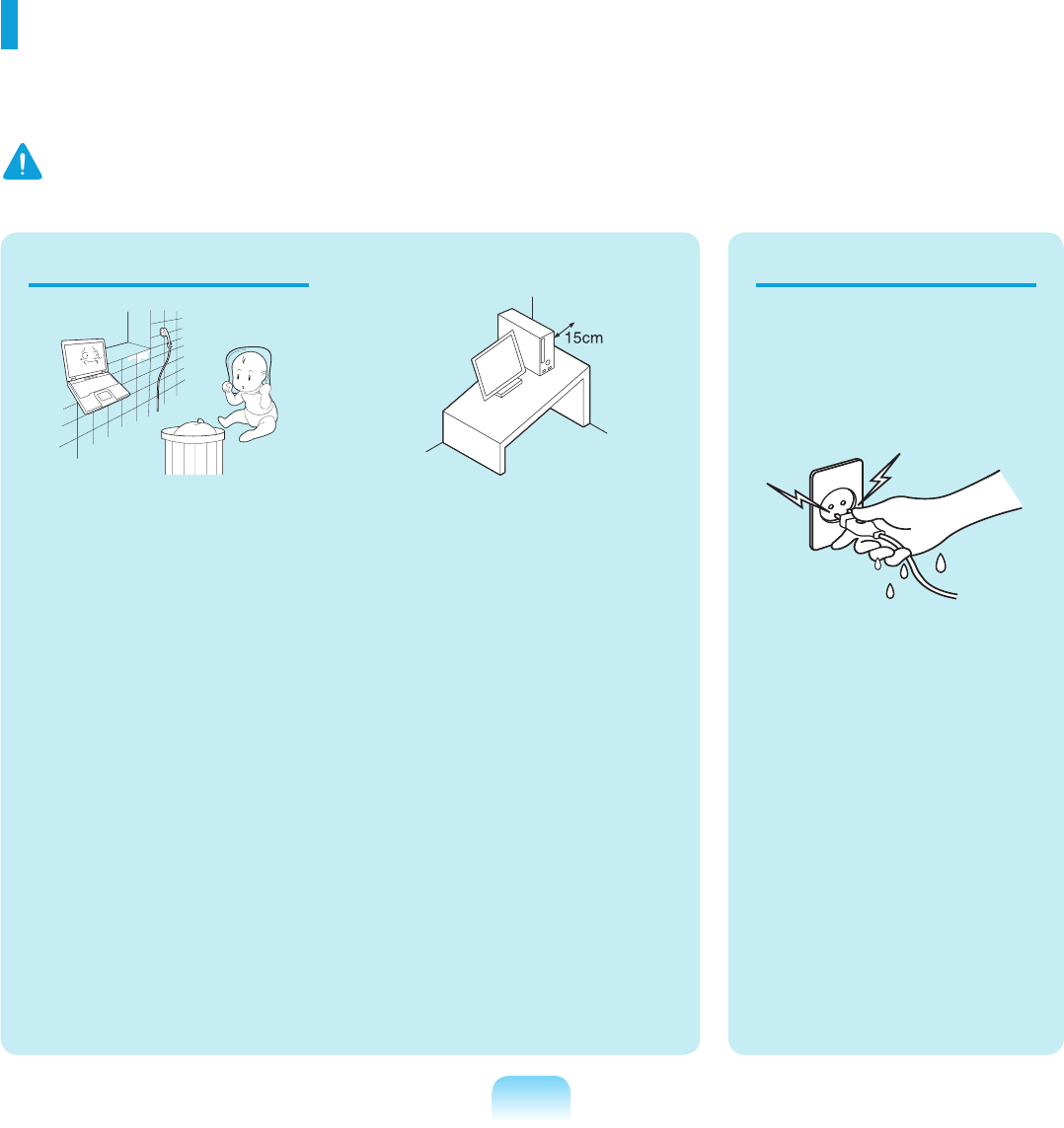 15cm