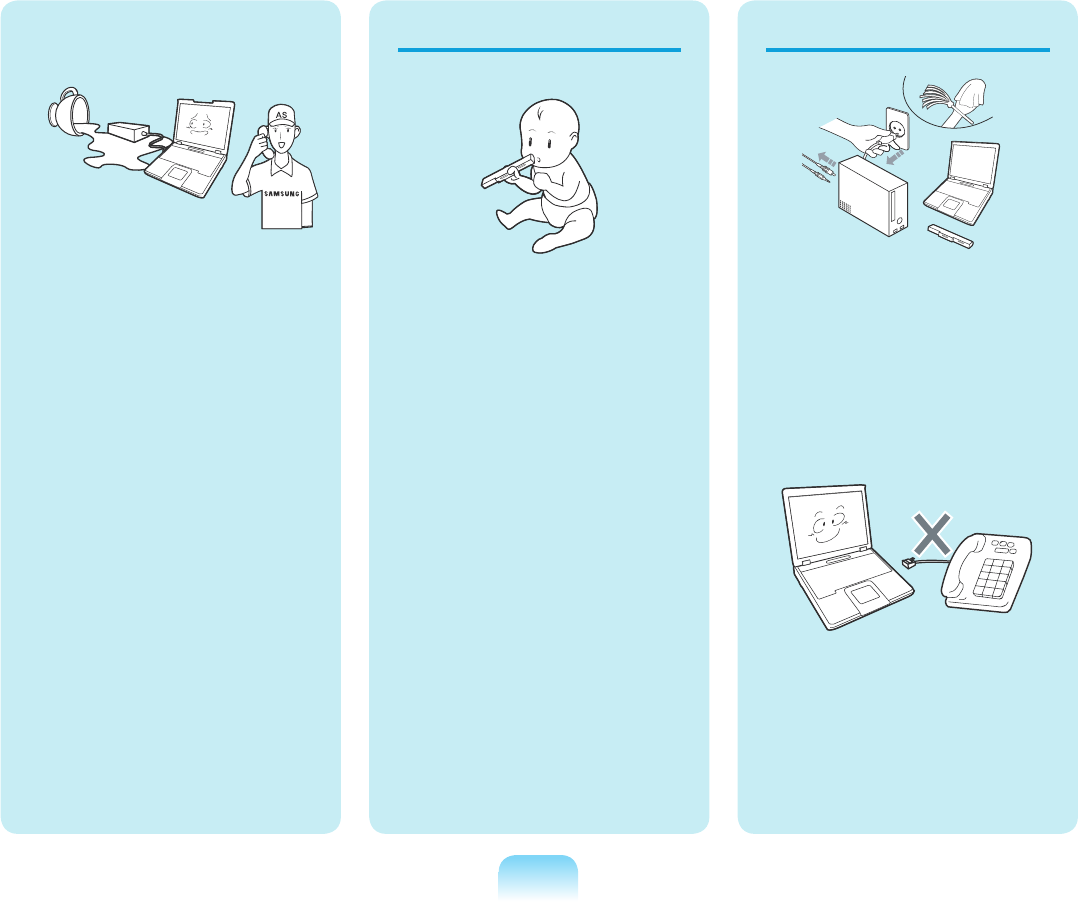 AS
SAMSUNG