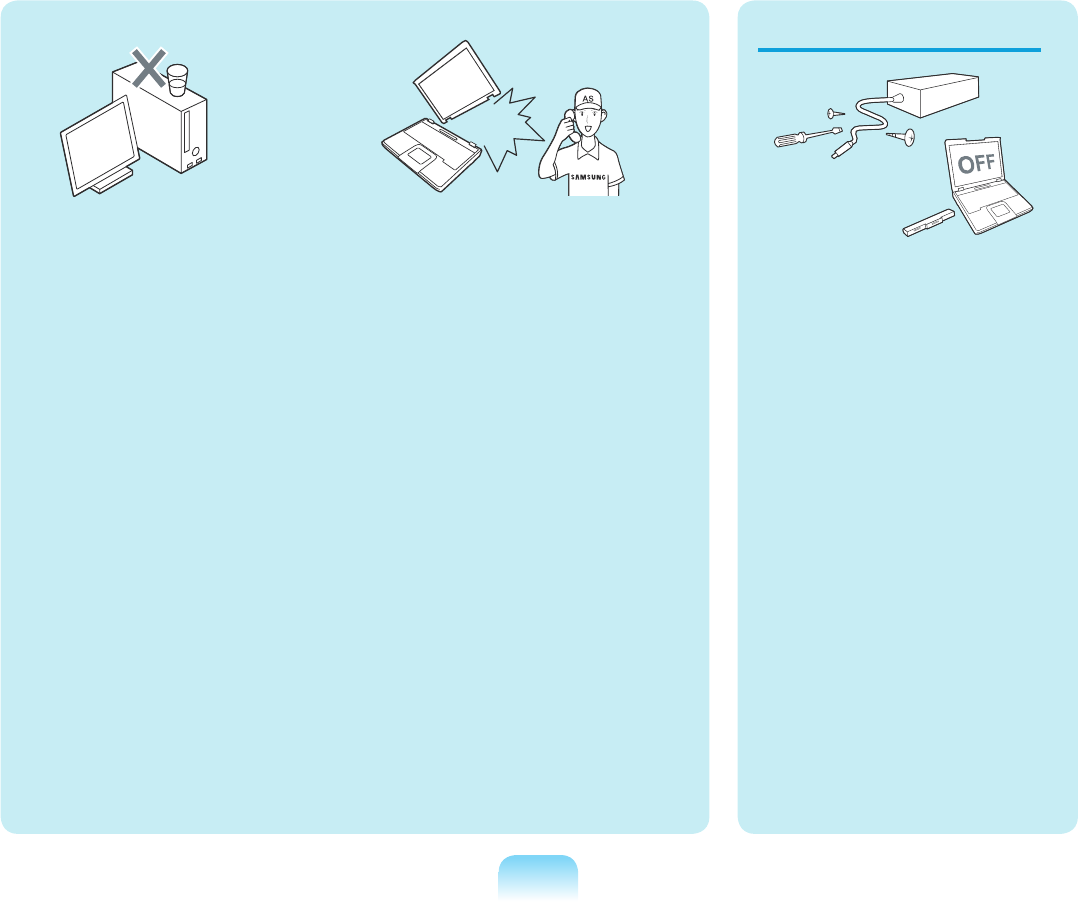 AS

SAMSUNG

OFF