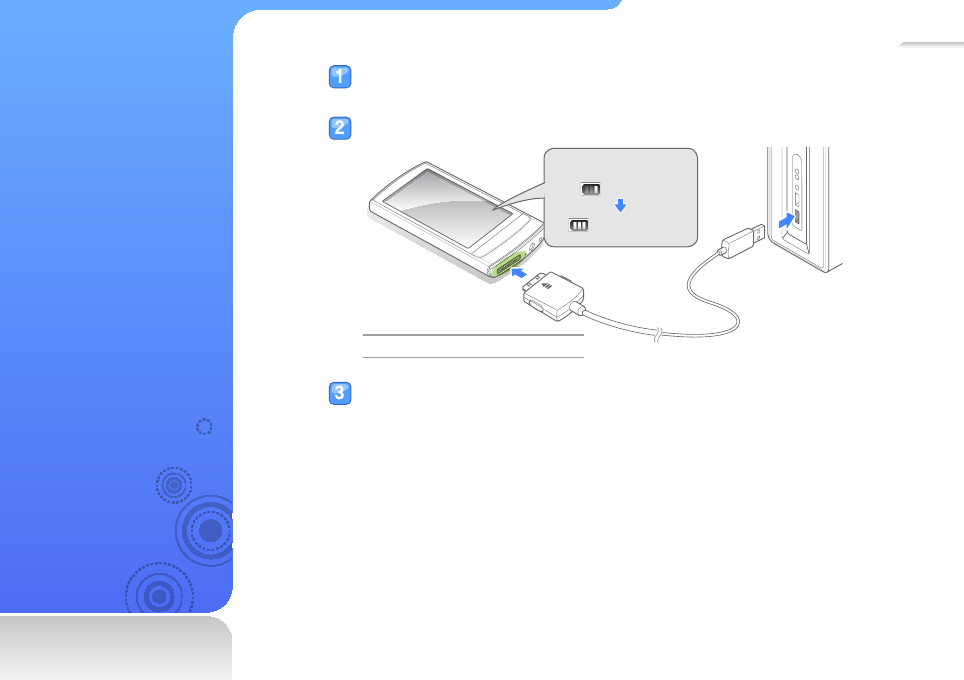 1

2

3