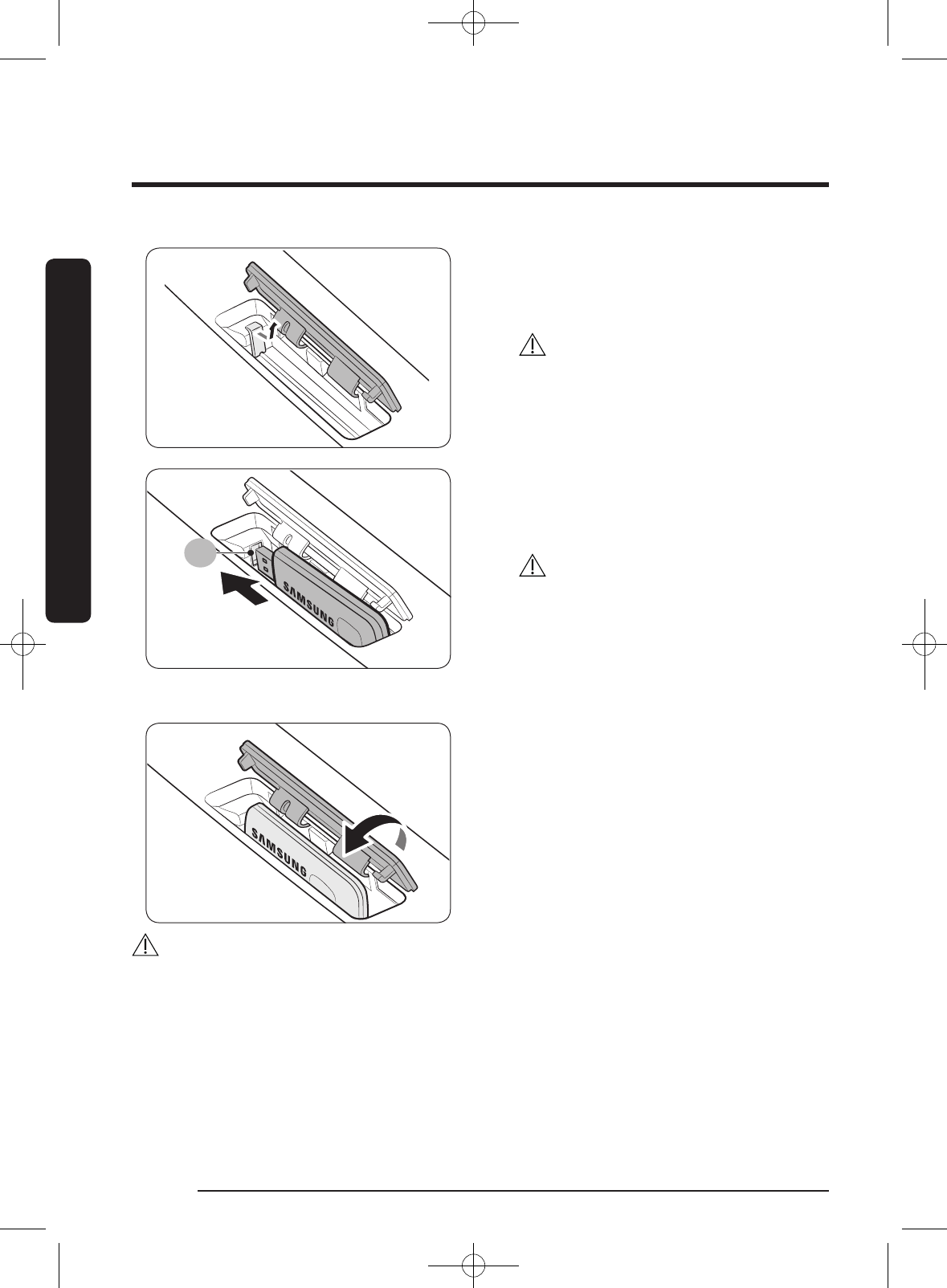 SAMSUNG

SAMSUNG